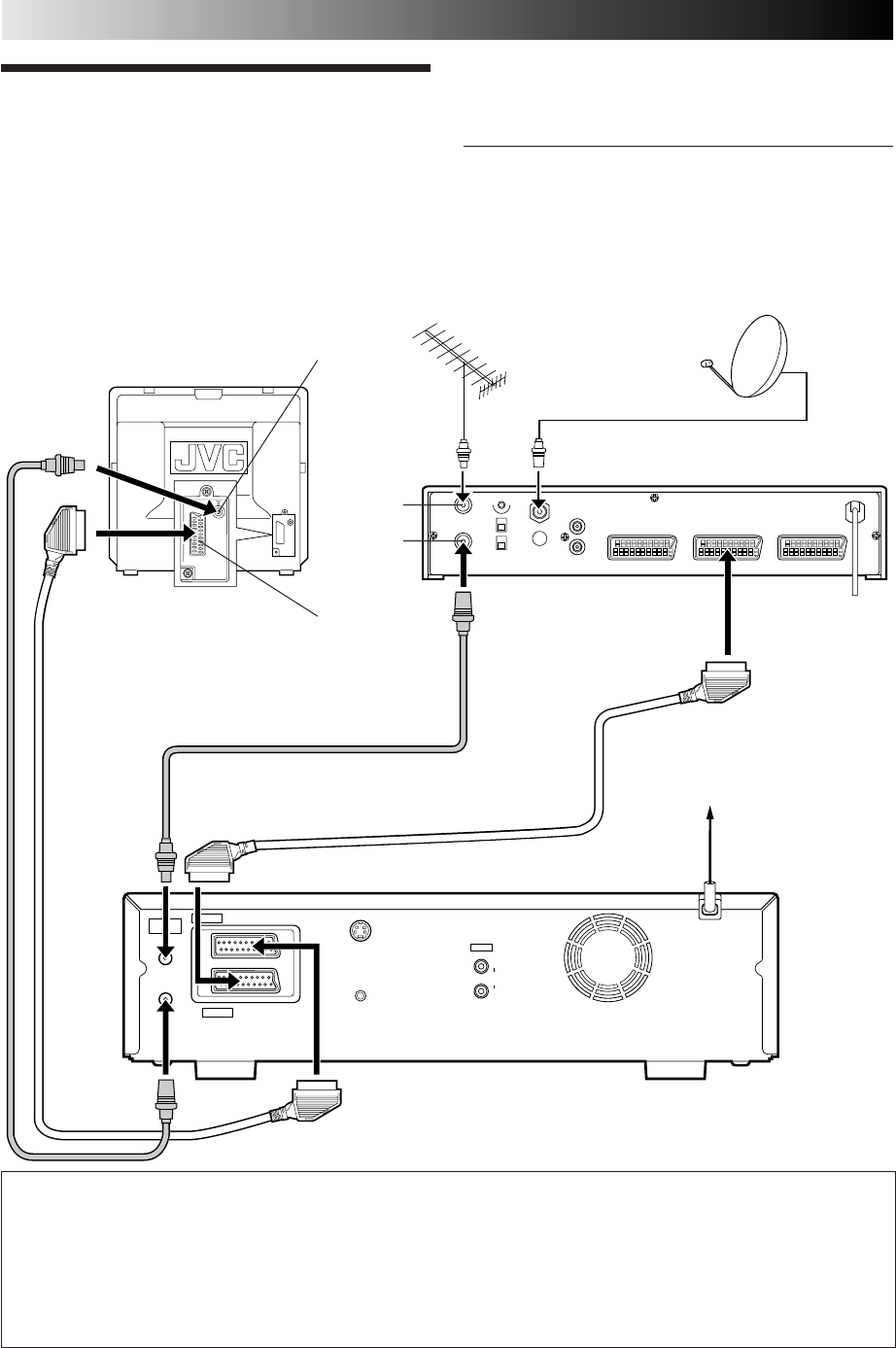 JVC