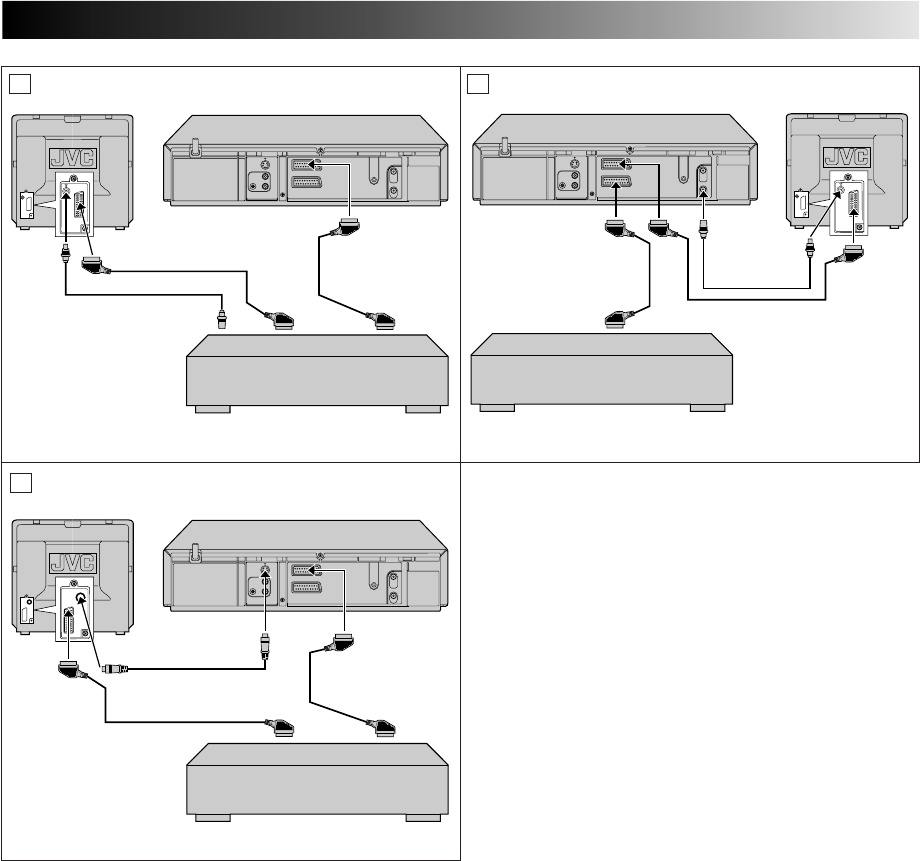 JVC

JVC

JVC