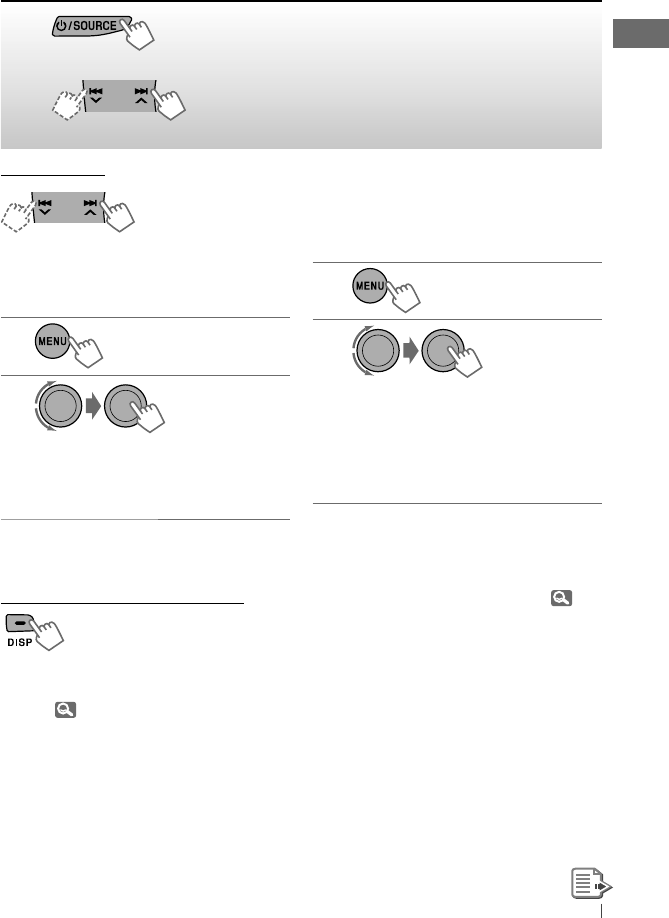 /SOURCE

MENU

MENU

DISP