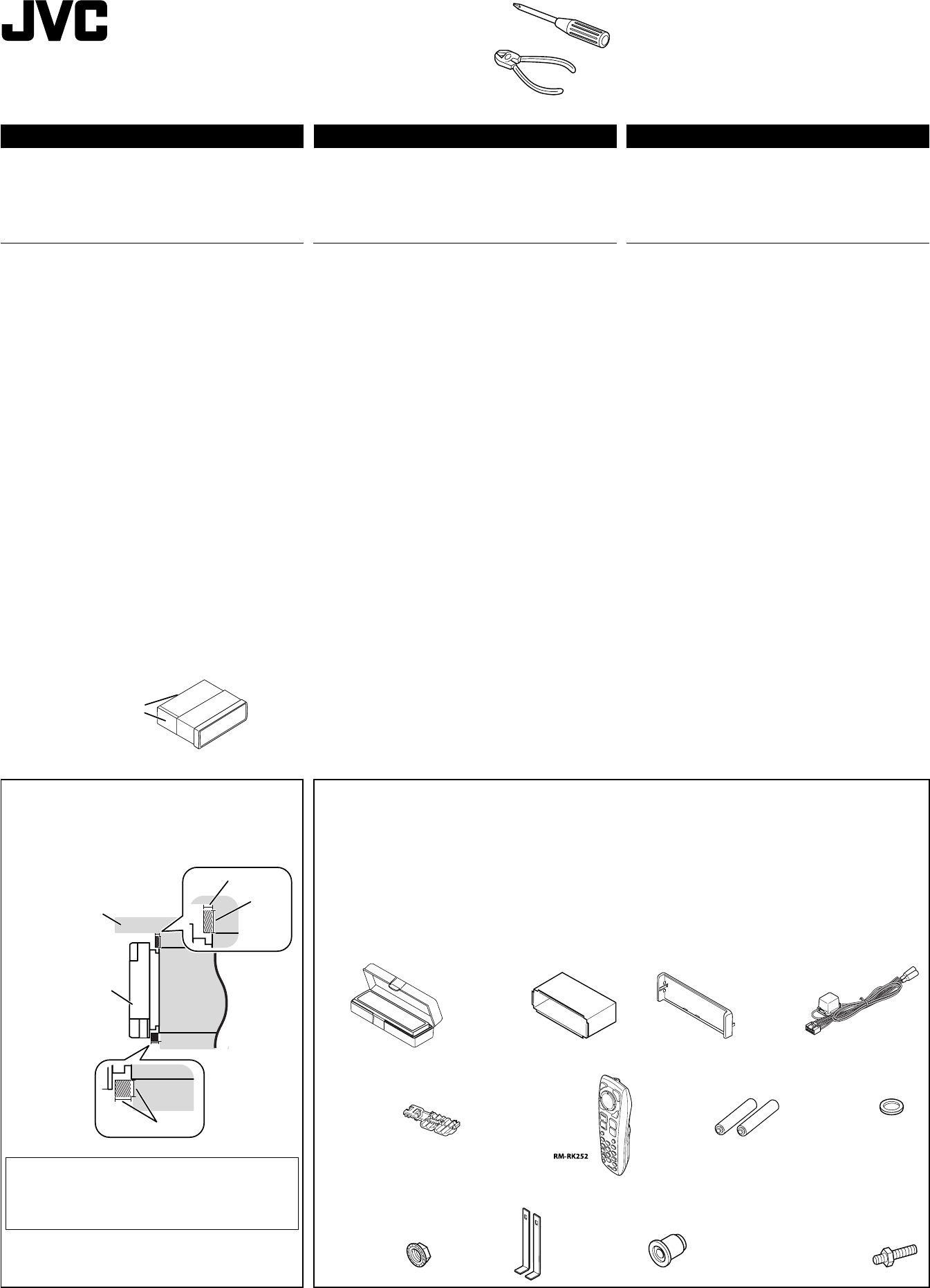 JVC

RM-RK252