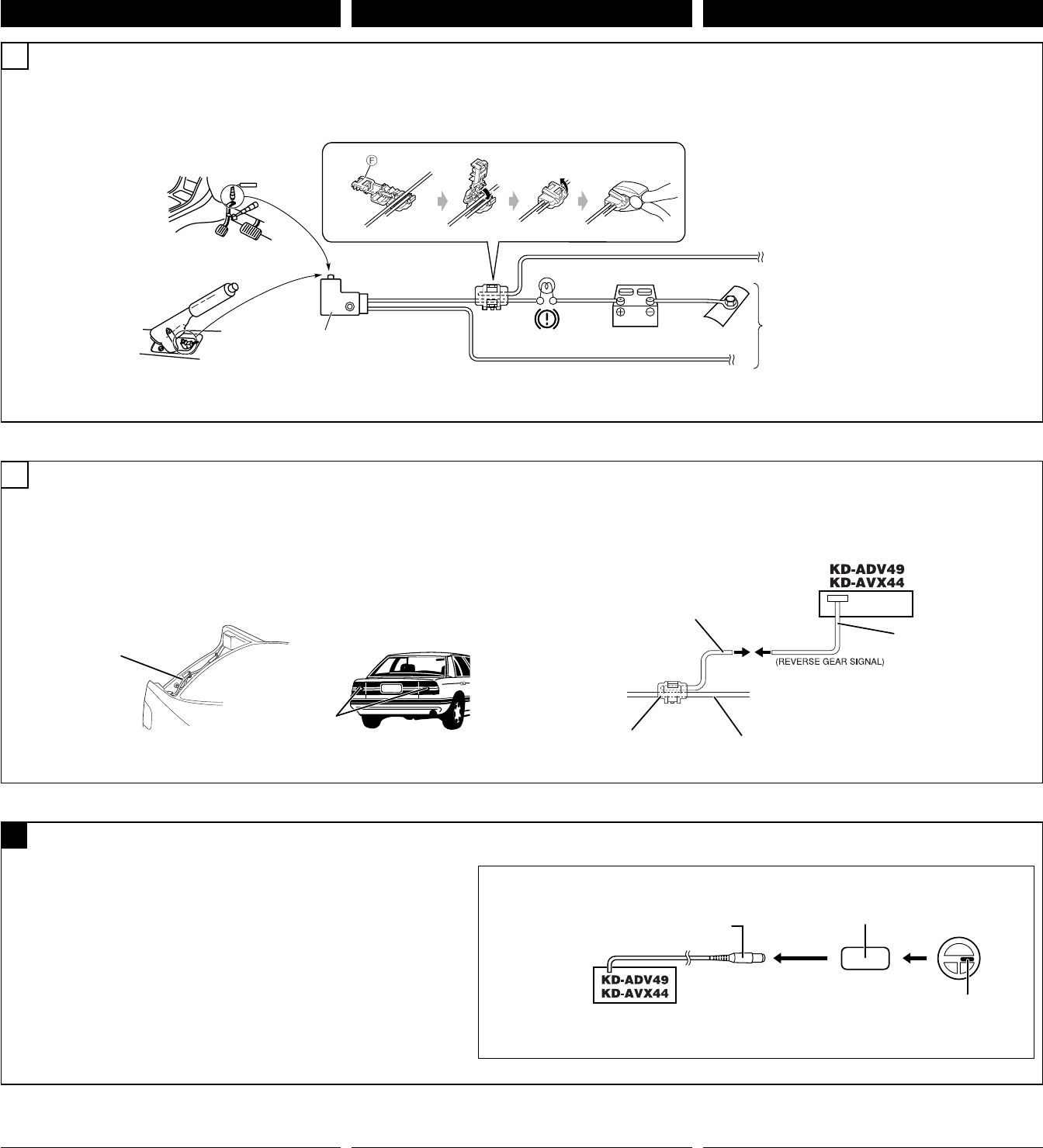 F

KD-ADV49
KD-AVX44

(REVERSE GEAR SIGNAL)

KD-ADV49
KD-AVX44