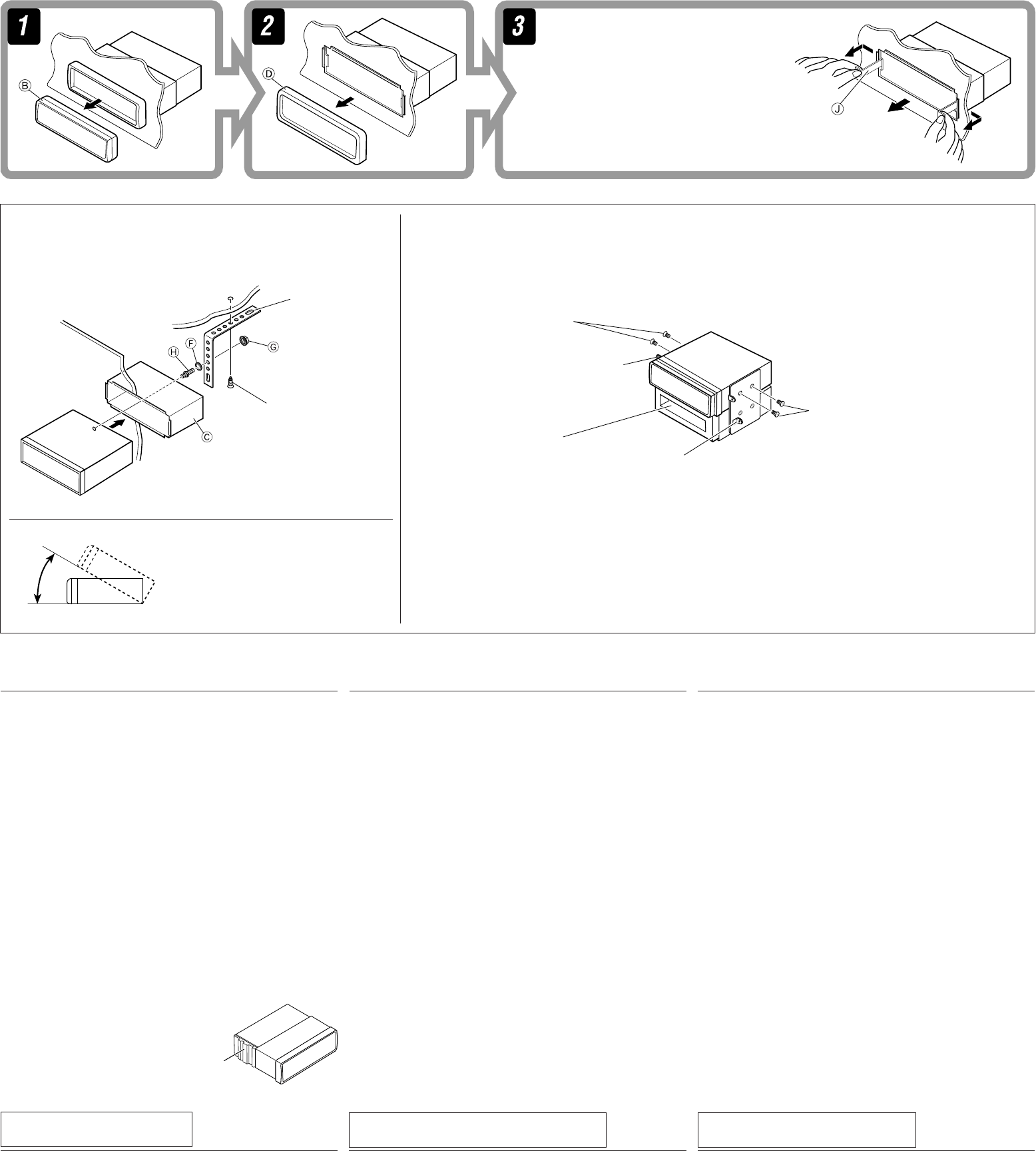 1

B

2

D

3

J

H

F

G

C