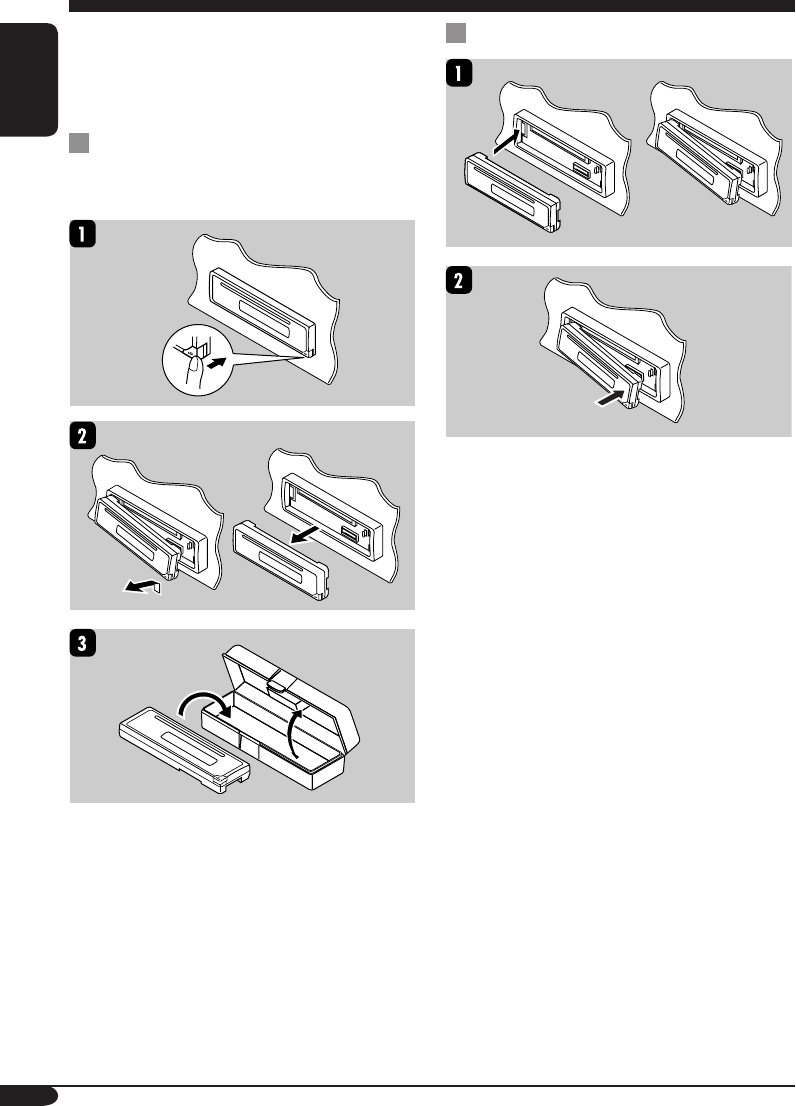 1

2

3

1

2