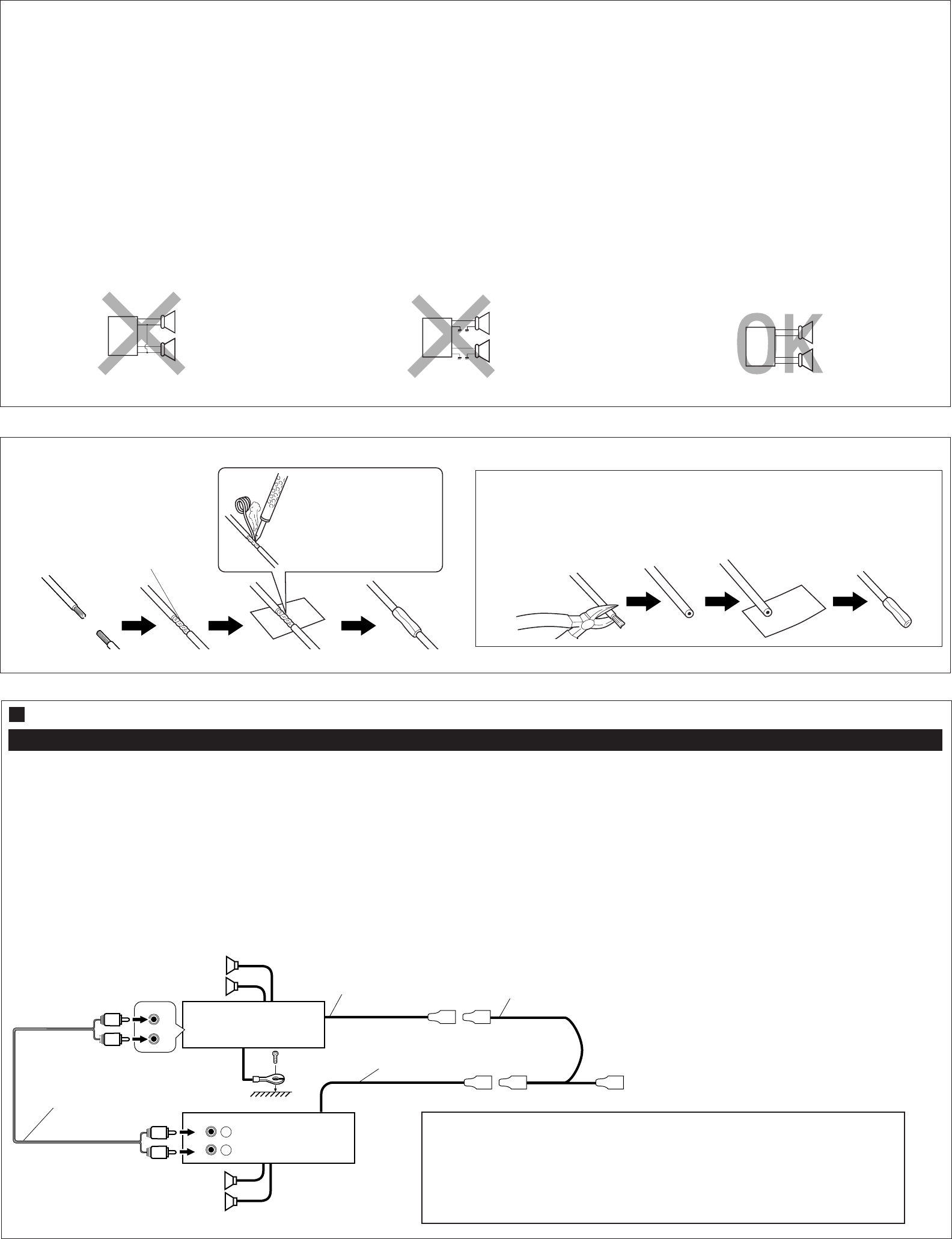 OK