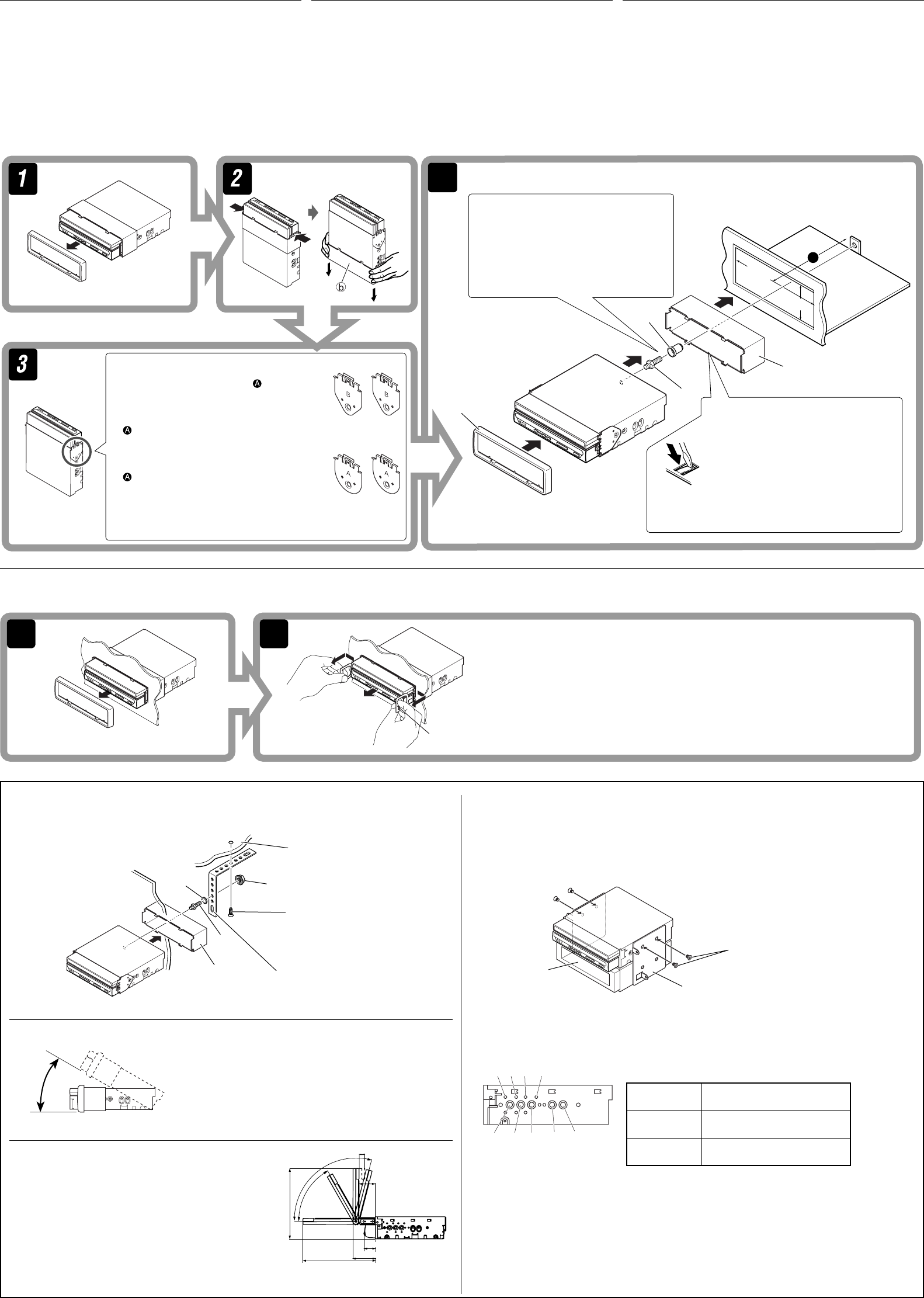 1

2

ⓑ

3

Ⓐ

Ⓐ

Ⓐ

B B

A A