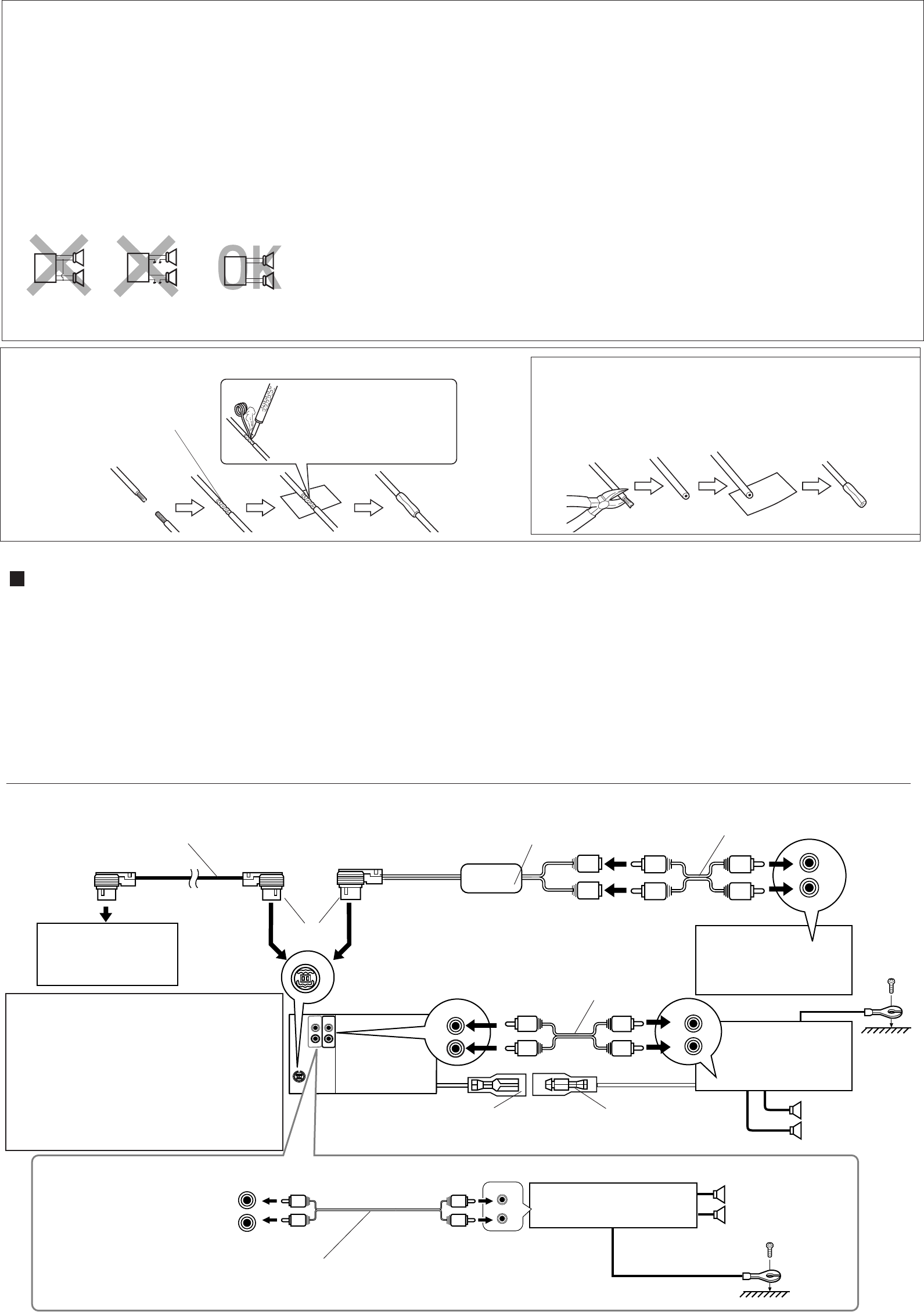 OK