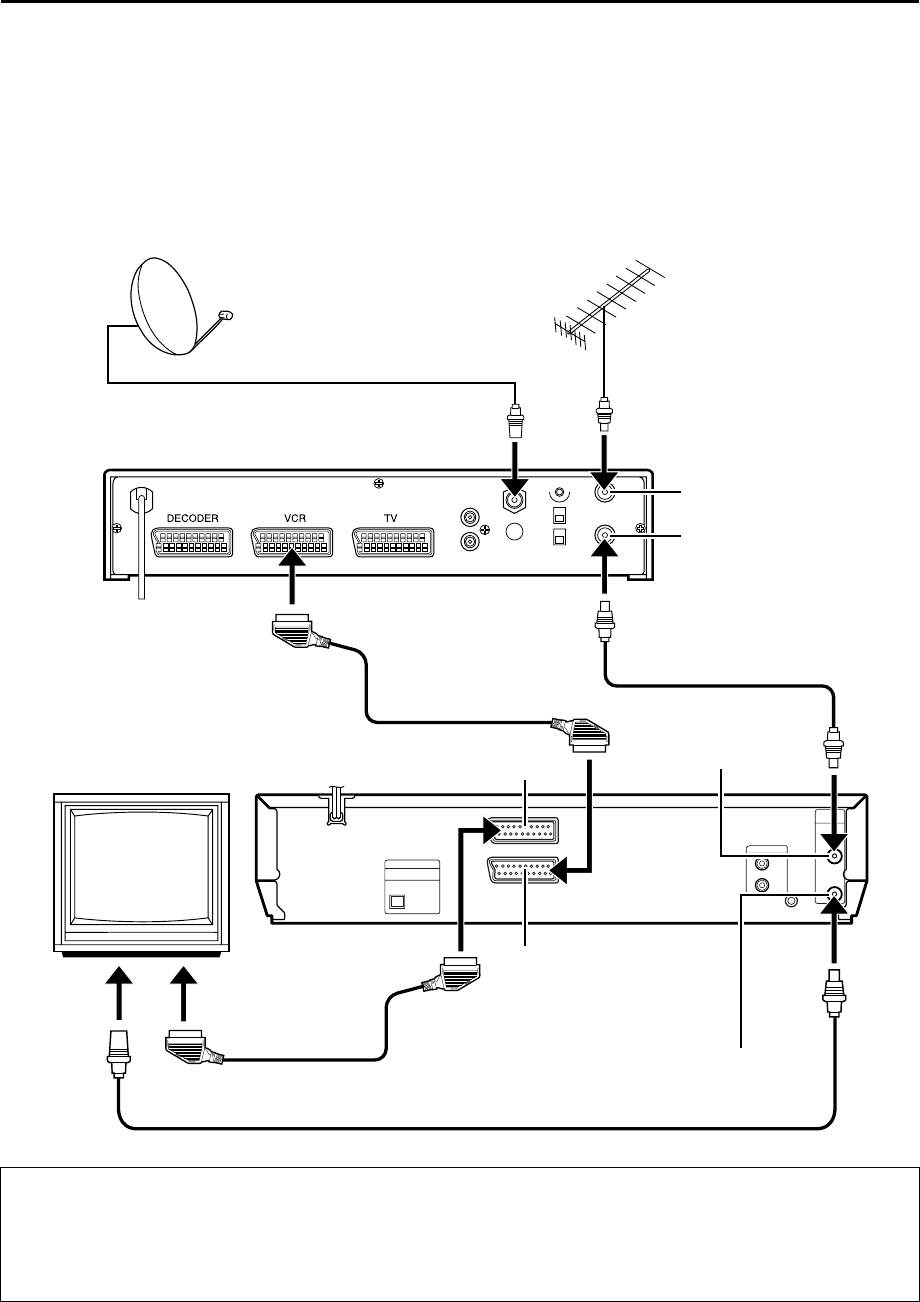 DECODER

VCR

TV