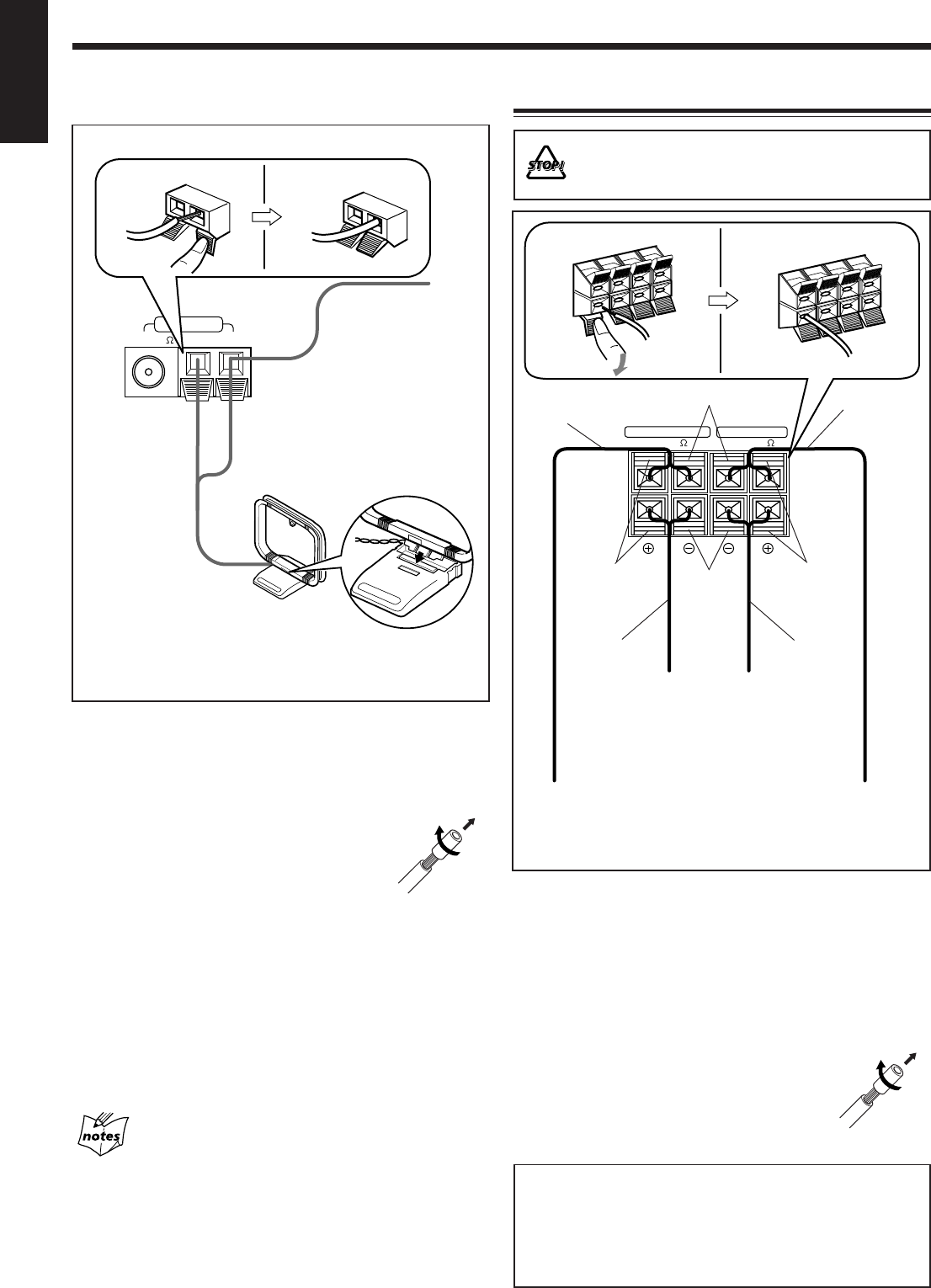 STOP!

$\Omega$

$\Omega$

$\Omega$

$\oplus$ $\ominus$ $\ominus$ $\oplus$

notes