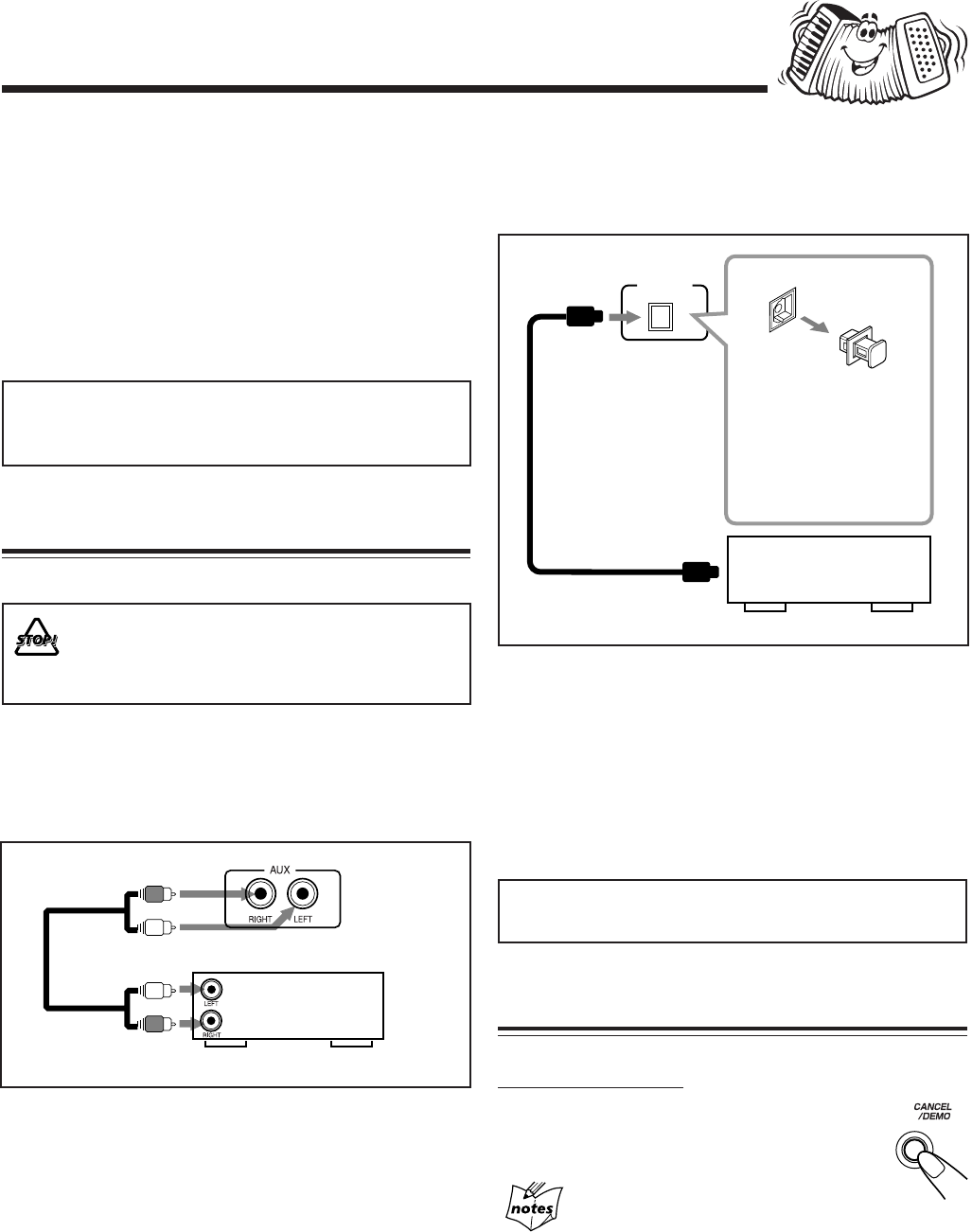 STOP!

AUX

RIGHT

LEFT

LEFT

RIGHT

CANCEL
/DEMO

notes