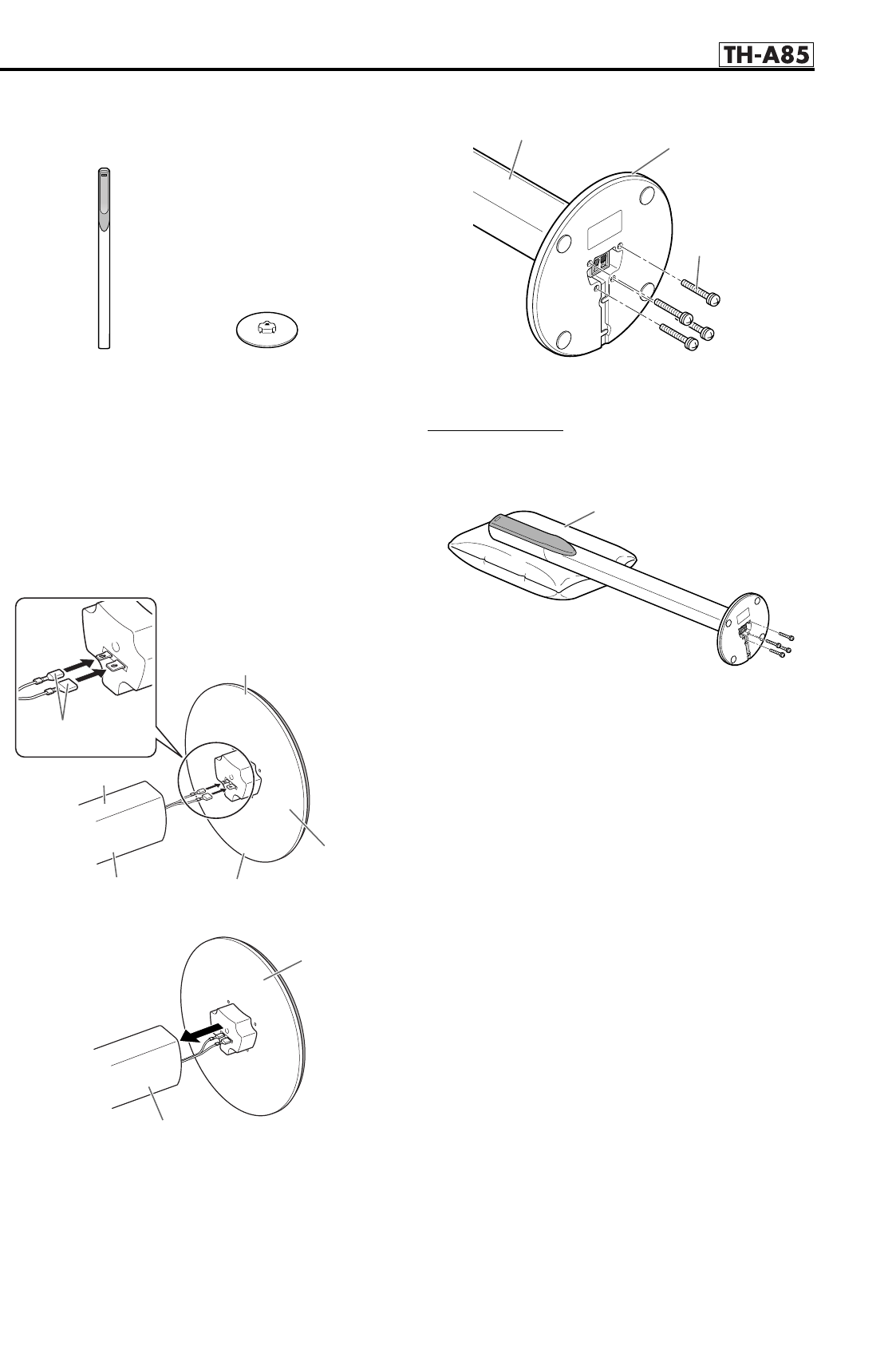 TH-A85