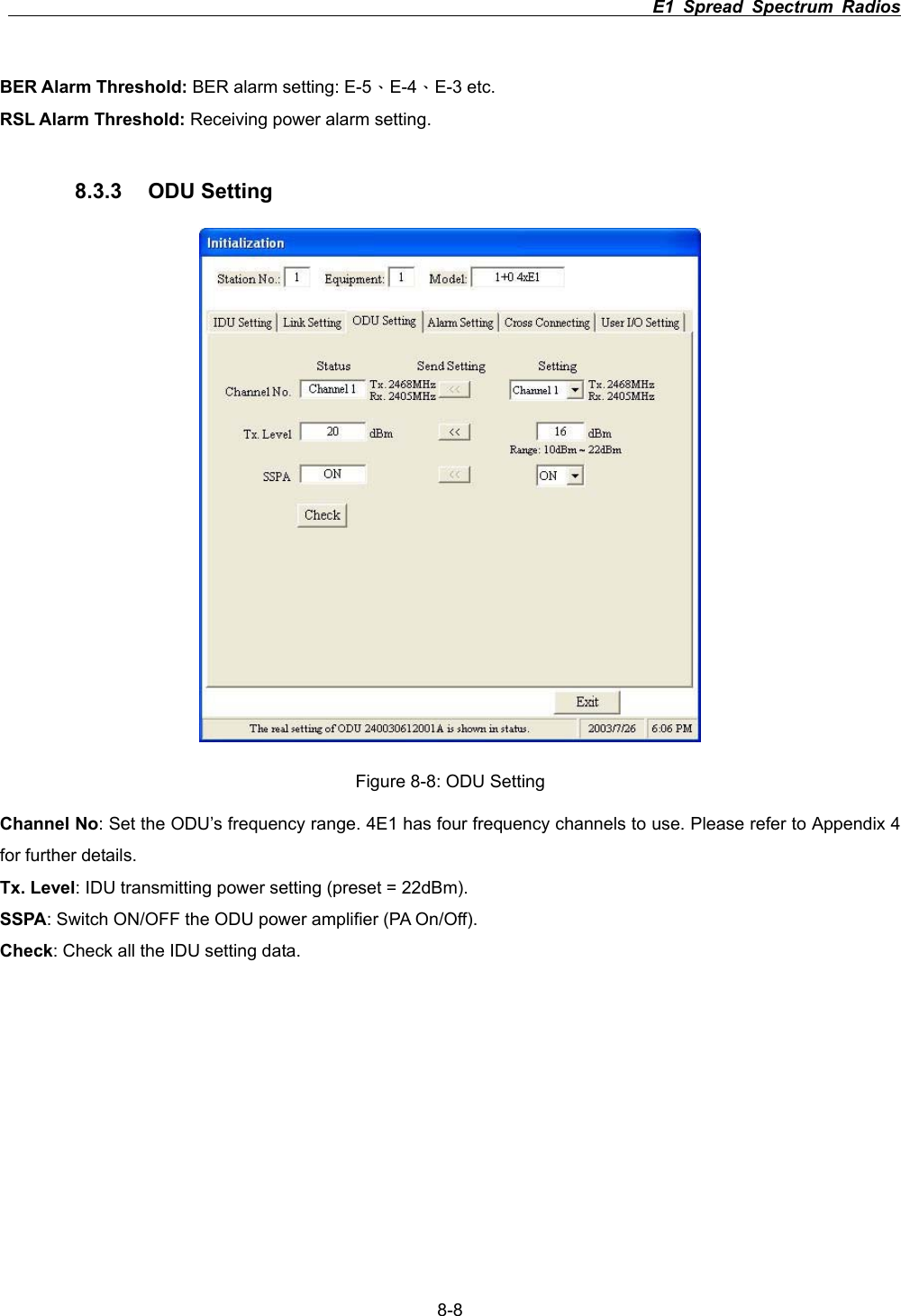 E1 Spread Spectrum Radios

BER Alarm Threshold: BER alarm setting: E-5、E-4、E-3 etc.

RSL Alarm Threshold: Receiving power alarm setting.

8.3.3 ODU Setting

Initialization

Station No.: 1 Equipment: 1 Model: 1+0 4xE1

IDU Setting Link Setting ODU Setting Alarm Setting Cross Connecting User I/O Setting

Status Send Setting Setting

Channel No. Channel 1 Tx. 2468MHz Rx. 2405MHz << Channel 1 Tx. 2468MHz Rx. 2405MHz

Tx. Level 20 dBm << 16 dBm

Range: 10dBm ~ 22dBm

SSPA ON << ON

Check

Exit

The real setting of ODU 240030612001A is shown in status. 2003/7/26 6:06 PM

Figure 8-8: ODU Setting

Channel No: Set the ODU's frequency range. 4E1 has four frequency channels to use. Please refer to Appendix 4 for further details.

Tx. Level: IDU transmitting power setting (preset = 22dBm).

SSPA: Switch ON/OFF the ODU power amplifier (PA On/Off).

Check: Check all the IDU setting data.

8-8