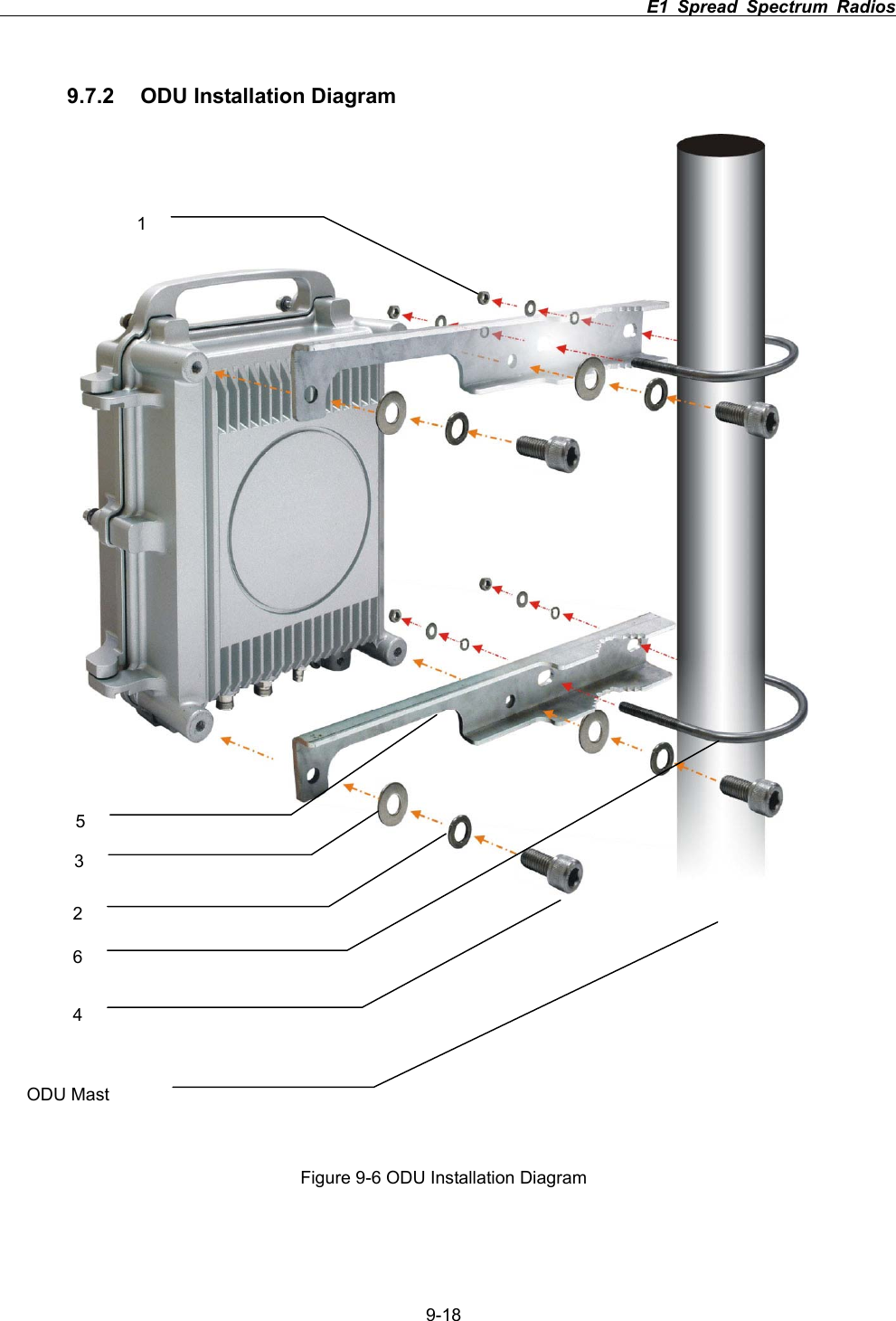 E1 Spread Spectrum Radios

9.7.2 ODU Installation Diagram

1

5

3

2

6

4

ODU Mast

Figure 9-6 ODU Installation Diagram

9-18