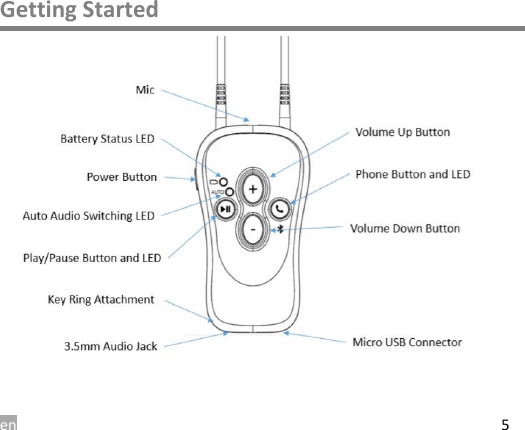 Getting Started

Mic

Battery Status LED

Power Button

Auto Audio Switching LED

Play/Pause Button and LED

Key Ring Attachment

3.5mm Audio Jack

Volume Up Button

Phone Button and LED

Volume Down Button

Micro USB Connector

AUTO

+

-

en

5