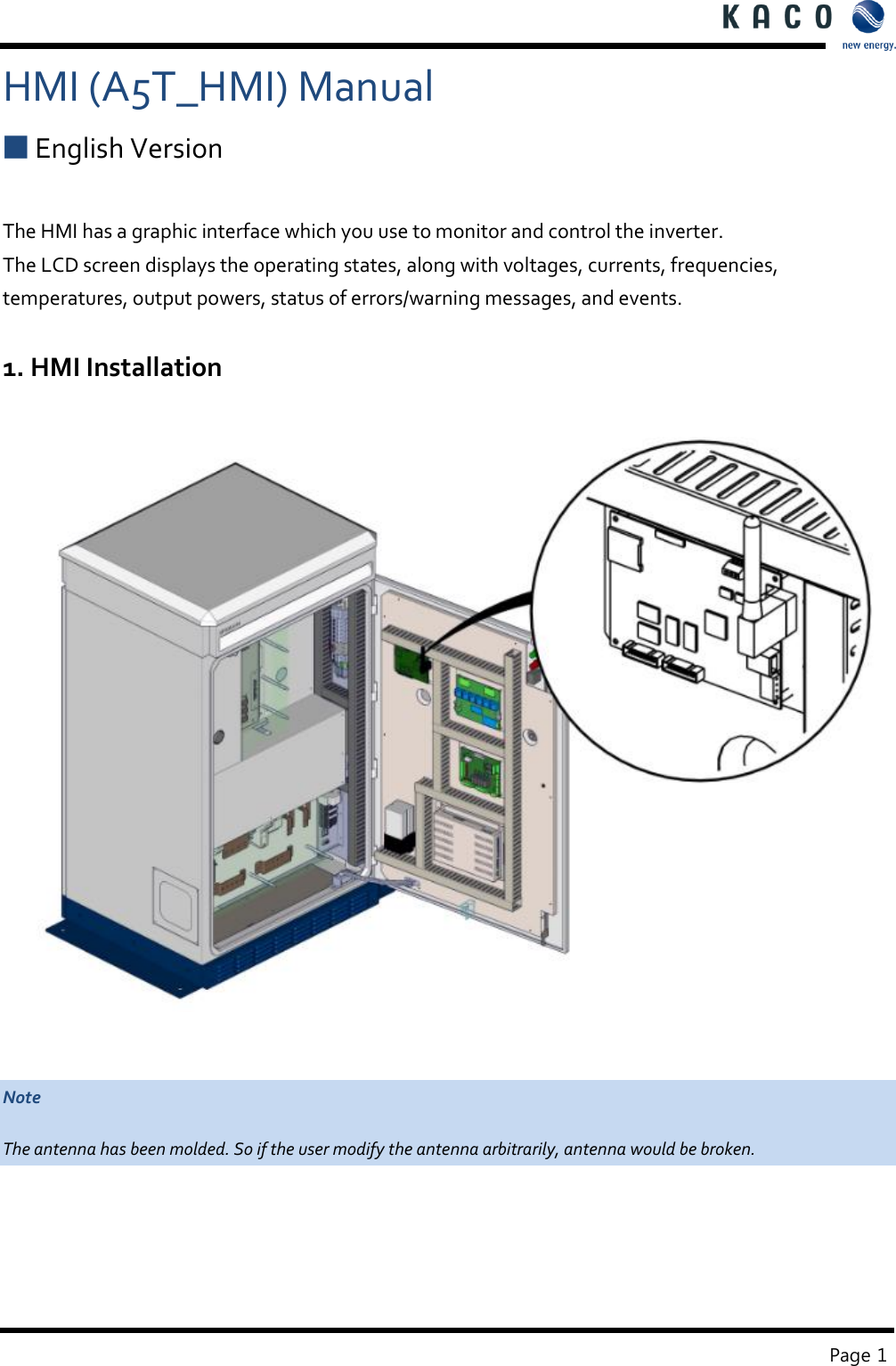 KACO
new energy.

HMI (A5T_HMI) Manual

English Version

The HMI has a graphic interface which you use to monitor and control the inverter.
The LCD screen displays the operating states, along with voltages, currents, frequencies, temperatures, output powers, status of errors/warning messages, and events.

1. HMI Installation

Note

The antenna has been molded. So if the user modify the antenna arbitrarily, antenna would be broken.

Page 1