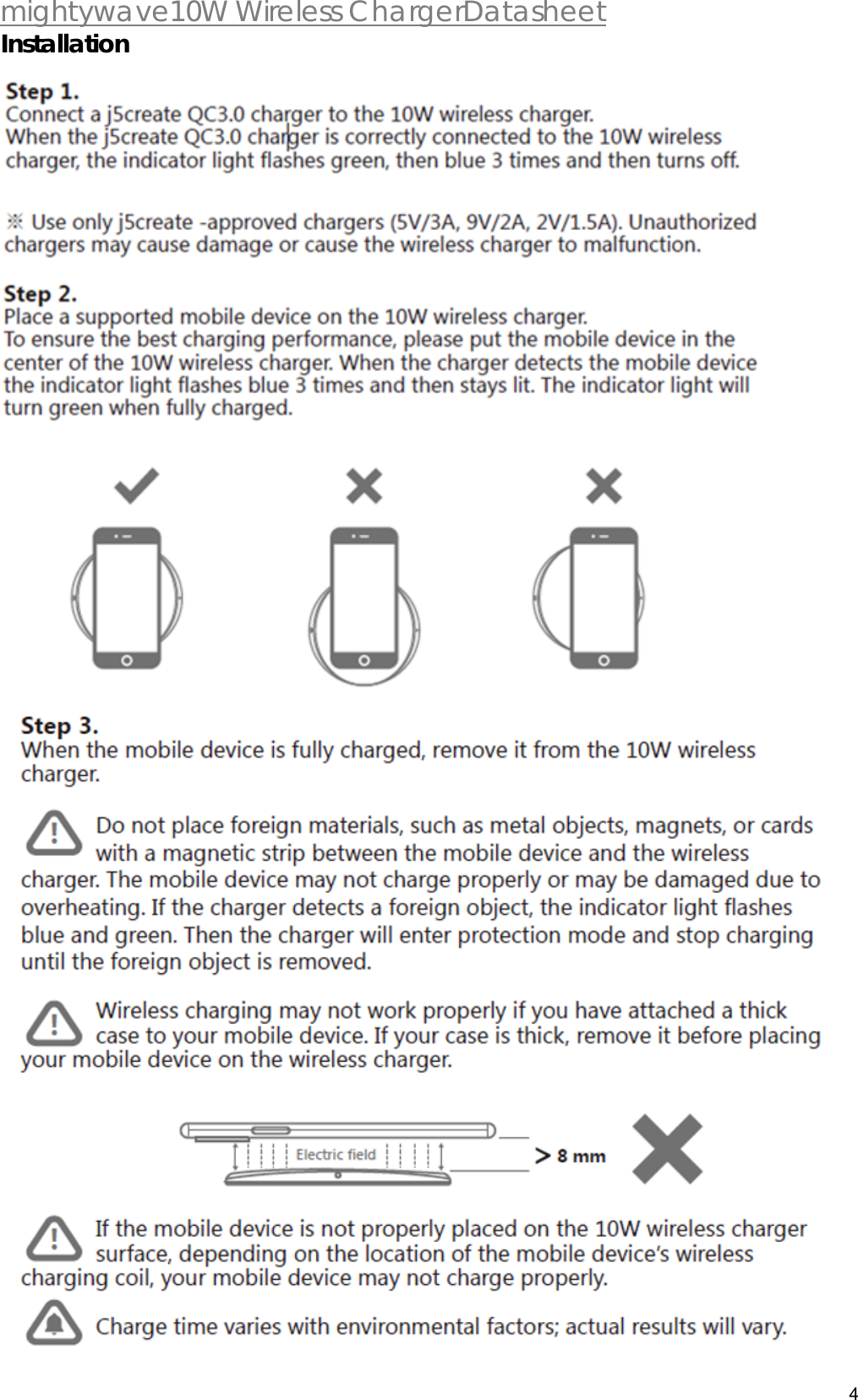 mightywave10W Wireless ChargerDatasheet
Installation

Step 1.
Connect a j5create QC3.0 charger to the 10W wireless charger.
When the j5create QC3.0 charger is correctly connected to the 10W wireless charger, the indicator light flashes green, then blue 3 times and then turns off.

※ Use only j5create -approved chargers (5V/3A, 9V/2A, 2V/1.5A). Unauthorized chargers may cause damage or cause the wireless charger to malfunction.

Step 2.
Place a supported mobile device on the 10W wireless charger.
To ensure the best charging performance, please put the mobile device in the center of the 10W wireless charger. When the charger detects the mobile device the indicator light flashes blue 3 times and then stays lit. The indicator light will turn green when fully charged.

Step 3.
When the mobile device is fully charged, remove it from the 10W wireless charger.

Do not place foreign materials, such as metal objects, magnets, or cards with a magnetic strip between the mobile device and the wireless charger. The mobile device may not charge properly or may be damaged due to overheating. If the charger detects a foreign object, the indicator light flashes blue and green. Then the charger will enter protection mode and stop charging until the foreign object is removed.

Wireless charging may not work properly if you have attached a thick case to your mobile device. If your case is thick, remove it before placing your mobile device on the wireless charger.

Electric field
> 8 mm

If the mobile device is not properly placed on the 10W wireless charger surface, depending on the location of the mobile device's wireless charging coil, your mobile device may not charge properly.

Charge time varies with environmental factors; actual results will vary.

4