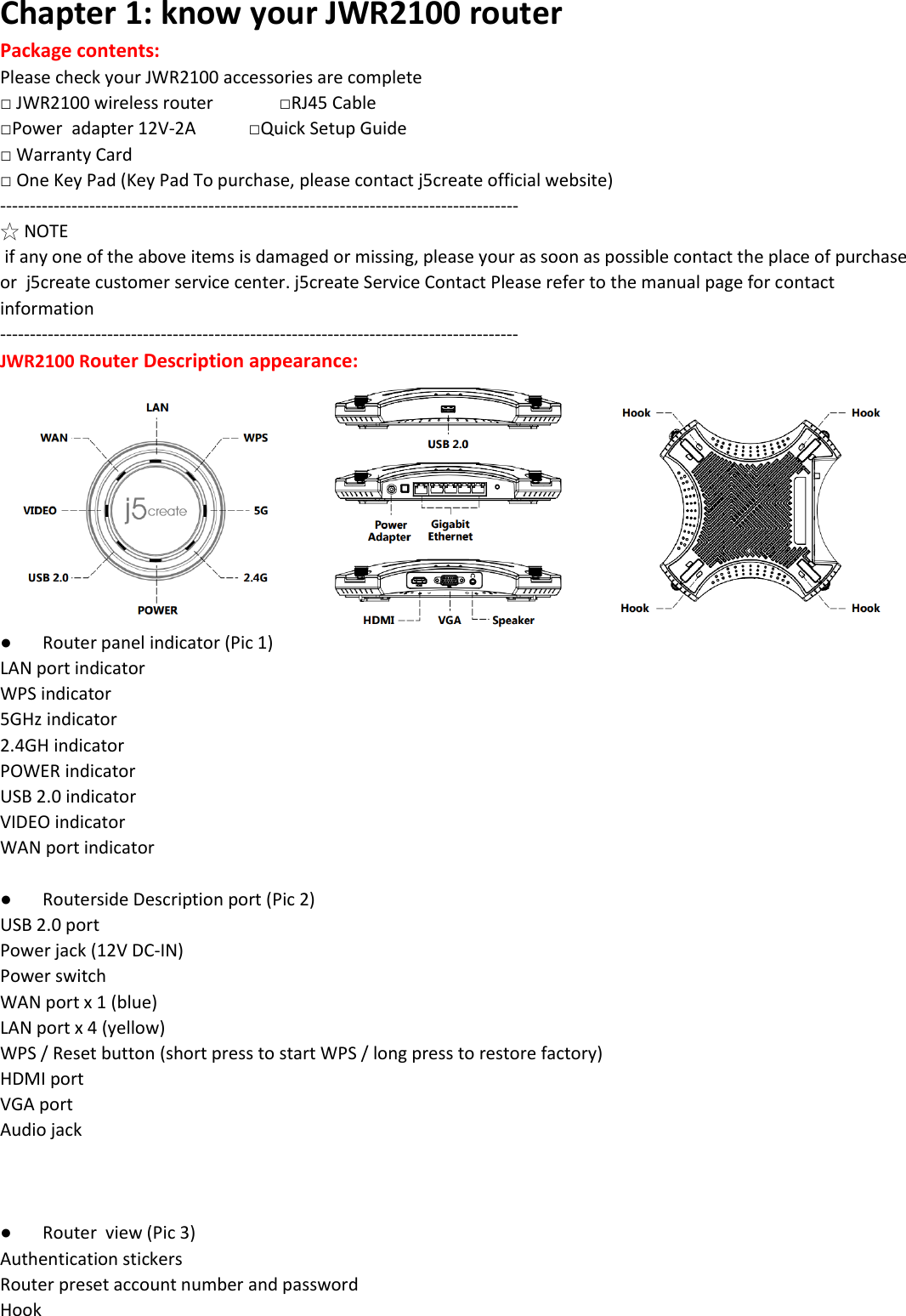 Chapter 1: know your JWR2100 router

Package contents:

Please check your JWR2100 accessories are complete

□ JWR2100 wireless router □RJ45 Cable

□Power adapter 12V-2A □Quick Setup Guide

□ Warranty Card

□ One Key Pad (Key Pad To purchase, please contact j5create official website)

-------------------------------------------------------------------------------------

☆ NOTE

if any one of the above items is damaged or missing, please your as soon as possible contact the place of purchase or j5create customer service center. j5create Service Contact Please refer to the manual page for contact information

-------------------------------------------------------------------------------------

JWR2100 Router Description appearance:

LAN WAN WPS VIDEO j5create 5G USB 2.0 2.4G POWER

USB 2.0

Power Adapter Gigabit Ethernet

HDMI VGA Speaker

Hook Hook Hook Hook

● Router panel indicator (Pic 1)

LAN port indicator

WPS indicator

5GHz indicator

2.4GH indicator

POWER indicator

USB 2.0 indicator

VIDEO indicator

WAN port indicator

● Routerside Description port (Pic 2)

USB 2.0 port

Power jack (12V DC-IN)

Power switch

WAN port x 1 (blue)

LAN port x 4 (yellow)

WPS / Reset button (short press to start WPS / long press to restore factory)

HDMI port

VGA port

Audio jack

● Router view (Pic 3)

Authentication stickers

Router preset account number and password

Hook