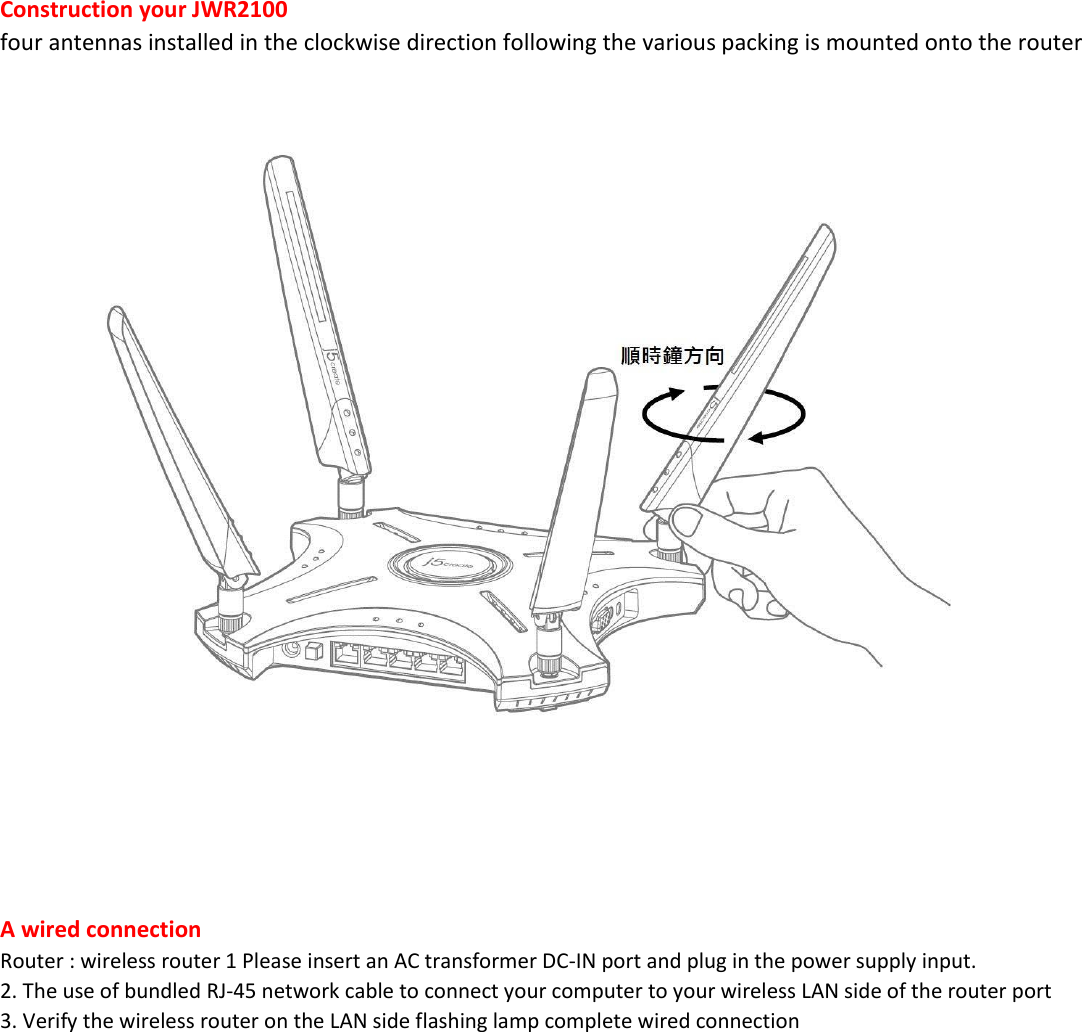 Construction your JWR2100
four antennas installed in the clockwise direction following the various packing is mounted onto the router

順時鐘方向

j5create

j5create

A wired connection
Router : wireless router 1 Please insert an AC transformer DC-IN port and plug in the power supply input.
2. The use of bundled RJ-45 network cable to connect your computer to your wireless LAN side of the router port
3. Verify the wireless router on the LAN side flashing lamp complete wired connection