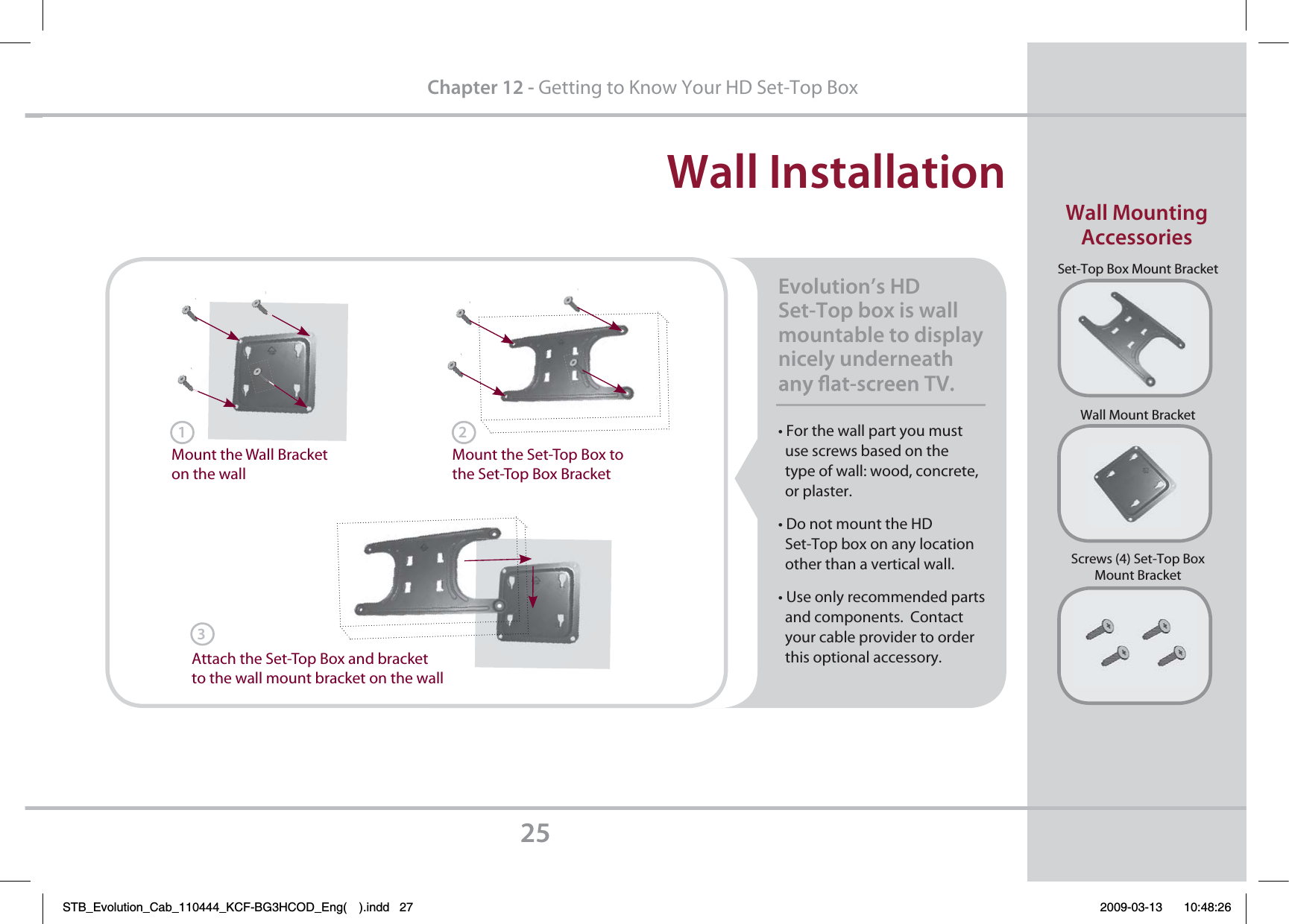 Chapter 12 - Getting to Know Your HD Set-Top Box

Wall Installation

1
Mount the Wall Bracket on the wall

2
Mount the Set-Top Box to the Set-Top Box Bracket

3
Attach the Set-Top Box and bracket to the wall mount bracket on the wall

Evolution's HD Set-Top box is wall mountable to display nicely underneath any flat-screen TV.

• For the wall part you must use screws based on the type of wall: wood, concrete, or plaster.

• Do not mount the HD Set-Top box on any location other than a vertical wall.

• Use only recommended parts and components. Contact your cable provider to order this optional accessory.

Wall Mounting Accessories

Set-Top Box Mount Bracket

Wall Mount Bracket

Screws (4) Set-Top Box Mount Bracket

25

STB_Evolution_Cab_110444_KCF-BG3HCOD_Eng( ).indd 27

2009-03-13 10:48:26