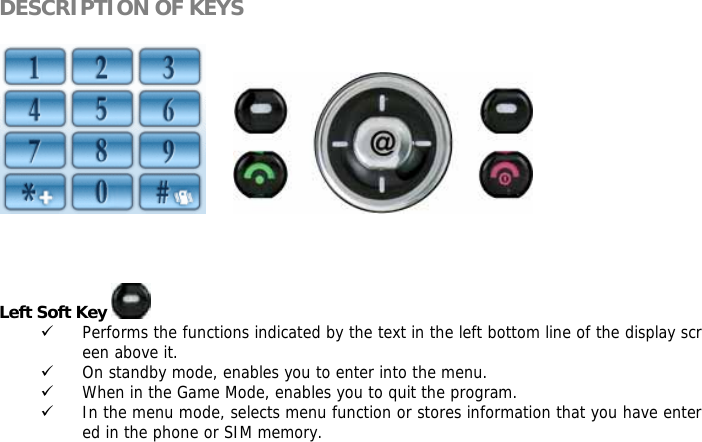 DESCRIPTION OF KEYS

1 2 3
4 5 6
7 8 9
*+ 0 #

@

Left Soft Key

✓ Performs the functions indicated by the text in the left bottom line of the display screen above it.
✓ On standby mode, enables you to enter into the menu.
✓ When in the Game Mode, enables you to quit the program.
✓ In the menu mode, selects menu function or stores information that you have entered in the phone or SIM memory.