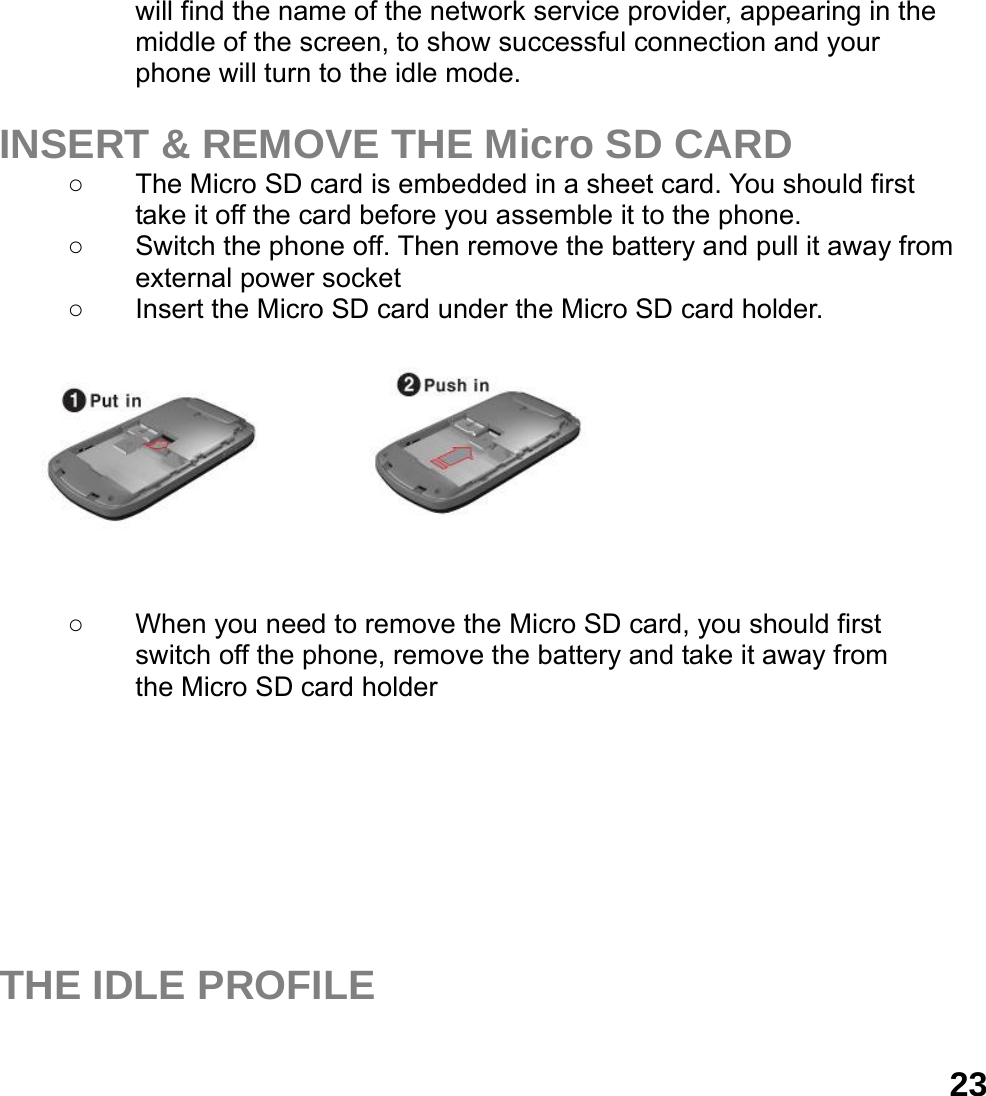 will find the name of the network service provider, appearing in the middle of the screen, to show successful connection and your phone will turn to the idle mode.

INSERT & REMOVE THE Micro SD CARD

○ The Micro SD card is embedded in a sheet card. You should first take it off the card before you assemble it to the phone.
○ Switch the phone off. Then remove the battery and pull it away from external power socket
○ Insert the Micro SD card under the Micro SD card holder.

1 Put in
2 Push in

○ When you need to remove the Micro SD card, you should first switch off the phone, remove the battery and take it away from the Micro SD card holder

THE IDLE PROFILE

23