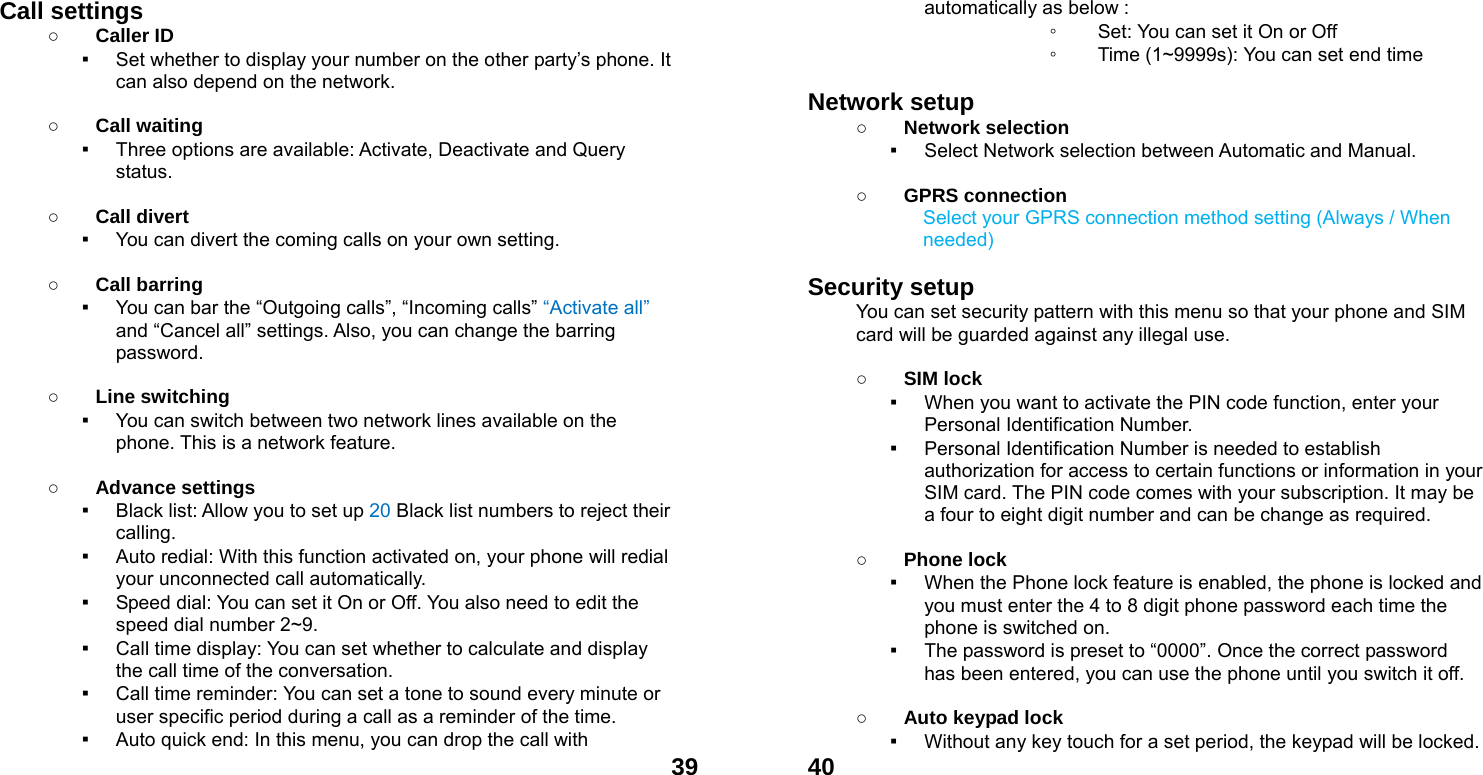 Call settings

○ Caller ID

▪ Set whether to display your number on the other party’s phone. It can also depend on the network.

○ Call waiting

▪ Three options are available: Activate, Deactivate and Query status.

○ Call divert

▪ You can divert the coming calls on your own setting.

○ Call barring

▪ You can bar the “Outgoing calls”, “Incoming calls” “Activate all” and “Cancel all” settings. Also, you can change the barring password.

○ Line switching

▪ You can switch between two network lines available on the phone. This is a network feature.

○ Advance settings

▪ Black list: Allow you to set up 20 Black list numbers to reject their calling.

▪ Auto redial: With this function activated on, your phone will redial your unconnected call automatically.

▪ Speed dial: You can set it On or Off. You also need to edit the speed dial number 2~9.

▪ Call time display: You can set whether to calculate and display the call time of the conversation.

▪ Call time reminder: You can set a tone to sound every minute or user specific period during a call as a reminder of the time.

▪ Auto quick end: In this menu, you can drop the call with

39

automatically as below :

◦ Set: You can set it On or Off

◦ Time (1~9999s): You can set end time

Network setup

○ Network selection

▪ Select Network selection between Automatic and Manual.

○ GPRS connection

Select your GPRS connection method setting (Always / When needed)

Security setup

You can set security pattern with this menu so that your phone and SIM card will be guarded against any illegal use.

○ SIM lock

▪ When you want to activate the PIN code function, enter your Personal Identification Number.

▪ Personal Identification Number is needed to establish authorization for access to certain functions or information in your SIM card. The PIN code comes with your subscription. It may be a four to eight digit number and can be change as required.

○ Phone lock

▪ When the Phone lock feature is enabled, the phone is locked and you must enter the 4 to 8 digit phone password each time the phone is switched on.

▪ The password is preset to “0000”. Once the correct password has been entered, you can use the phone until you switch it off.

○ Auto keypad lock

▪ Without any key touch for a set period, the keypad will be locked.

40