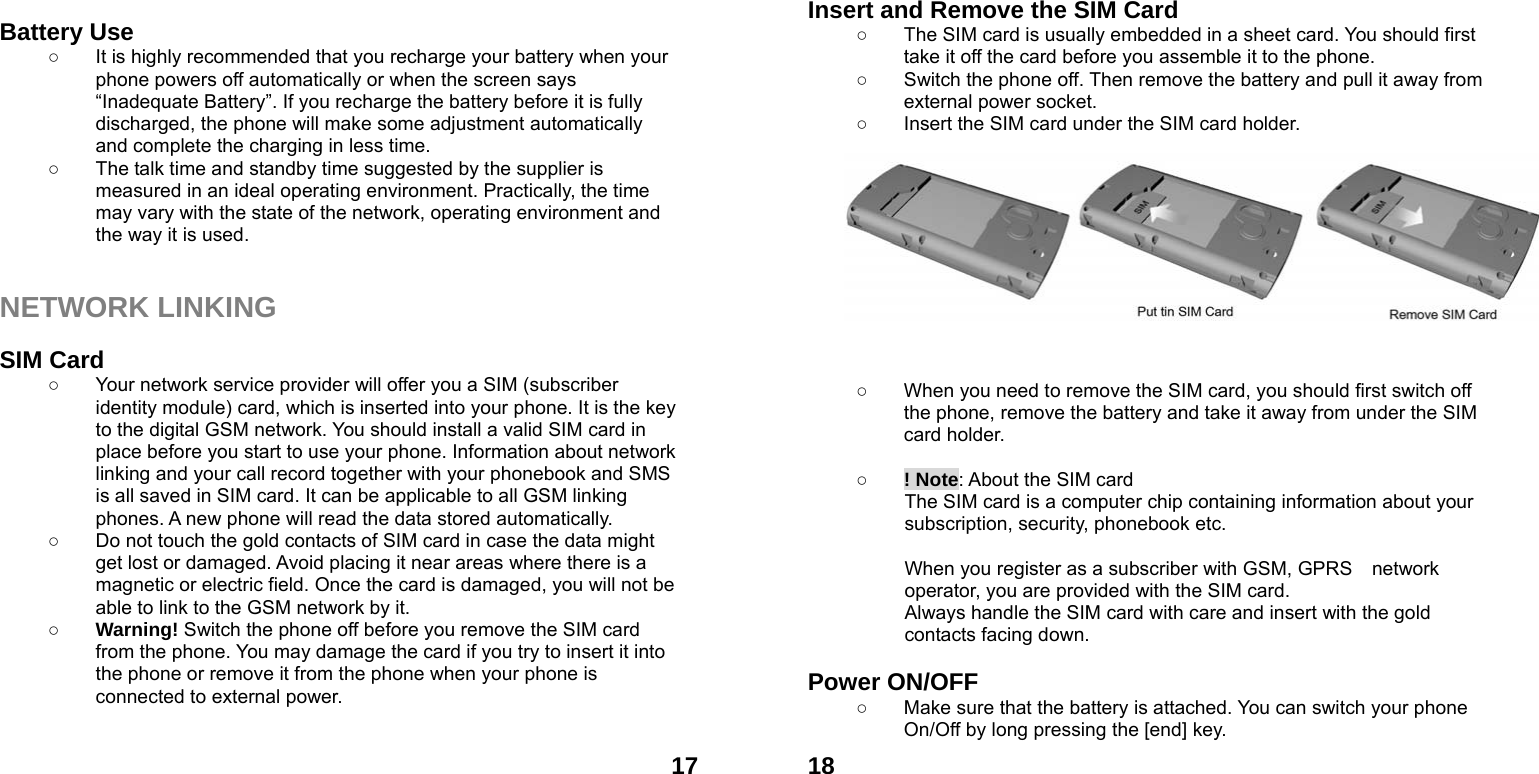 Battery Use
○ It is highly recommended that you recharge your battery when your phone powers off automatically or when the screen says “Inadequate Battery”. If you recharge the battery before it is fully discharged, the phone will make some adjustment automatically and complete the charging in less time.
○ The talk time and standby time suggested by the supplier is measured in an ideal operating environment. Practically, the time may vary with the state of the network, operating environment and the way it is used.

NETWORK LINKING

SIM Card
○ Your network service provider will offer you a SIM (subscriber identity module) card, which is inserted into your phone. It is the key to the digital GSM network. You should install a valid SIM card in place before you start to use your phone. Information about network linking and your call record together with your phonebook and SMS is all saved in SIM card. It can be applicable to all GSM linking phones. A new phone will read the data stored automatically.
○ Do not touch the gold contacts of SIM card in case the data might get lost or damaged. Avoid placing it near areas where there is a magnetic or electric field. Once the card is damaged, you will not be able to link to the GSM network by it.
○ Warning! Switch the phone off before you remove the SIM card from the phone. You may damage the card if you try to insert it into the phone or remove it from the phone when your phone is connected to external power.

17

Insert and Remove the SIM Card
○ The SIM card is usually embedded in a sheet card. You should first take it off the card before you assemble it to the phone.
○ Switch the phone off. Then remove the battery and pull it away from external power socket.
○ Insert the SIM card under the SIM card holder.

SIM SIM
Put tin SIM Card
Remove SIM Card

○ When you need to remove the SIM card, you should first switch off the phone, remove the battery and take it away from under the SIM card holder.

○ ! Note: About the SIM card
The SIM card is a computer chip containing information about your subscription, security, phonebook etc.

When you register as a subscriber with GSM, GPRS network operator, you are provided with the SIM card.
Always handle the SIM card with care and insert with the gold contacts facing down.

Power ON/OFF
○ Make sure that the battery is attached. You can switch your phone On/Off by long pressing the [end] key.

18