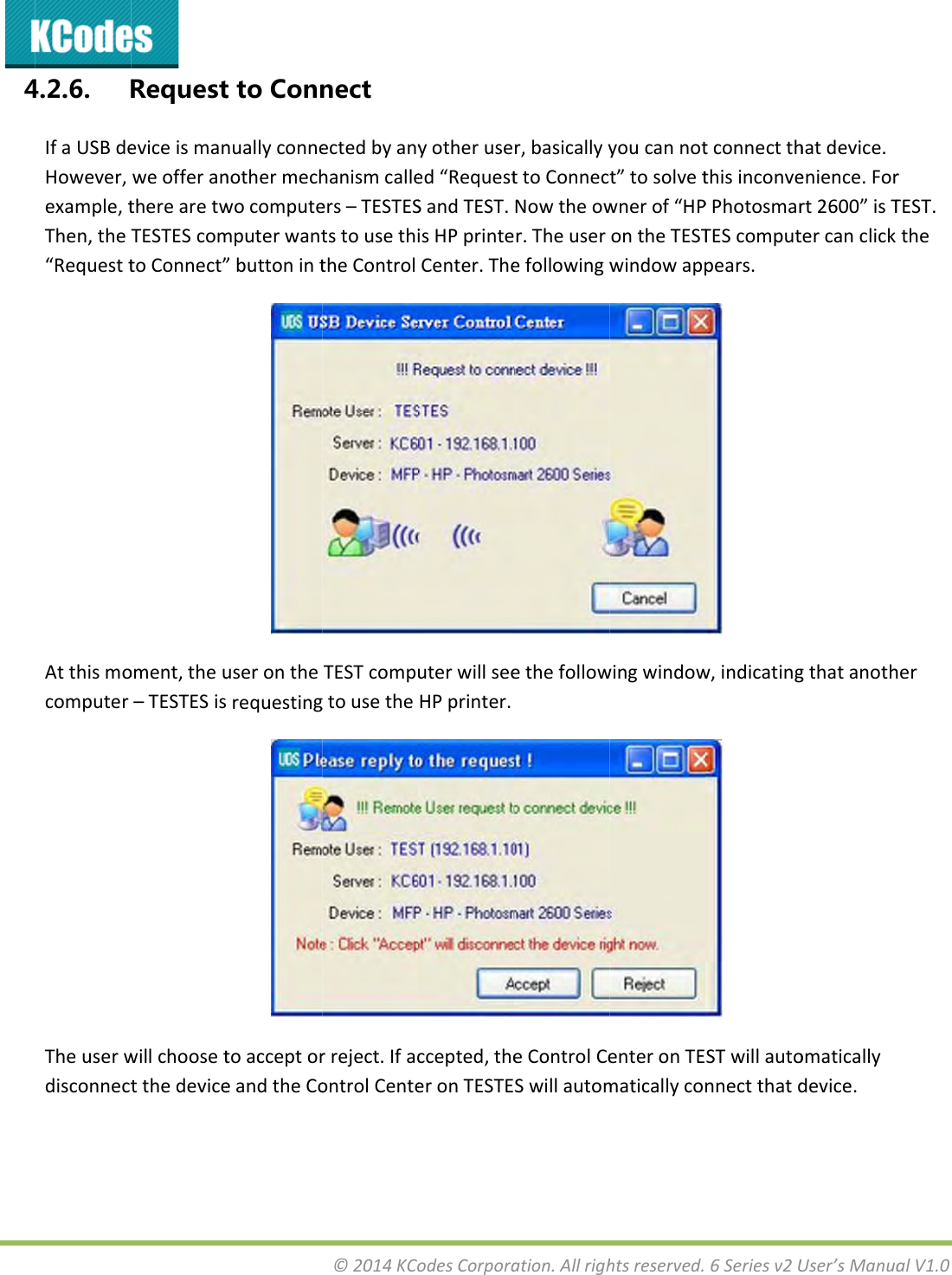 KCodes

4.2.6. Request to Connect

If a USB device is manually connected by any other user, basically you can not connect that device. However, we offer another mechanism called “Request to Connect” to solve this inconvenience. For example, there are two computers – TESTES and TEST. Now the owner of “HP Photosmart 2600” is TEST. Then, the TESTES computer wants to use this HP printer. The user on the TESTES computer can click the “Request to Connect” button in the Control Center. The following window appears.

UDS USB Device Server Control Center

!!! Request to connect device !!!

Remote User : TESTES

Server : KC601 - 192.168.1.100

Device : MFP - HP - Photosmart 2600 Series

Cancel

At this moment, the user on the TEST computer will see the following window, indicating that another computer – TESTES is requesting to use the HP printer.

UDS Please reply to the request !

!!! Remote User request to connect device !!!

Remote User : TEST (192.168.1.101)

Server : KC601 - 192.168.1.100

Device : MFP - HP - Photosmart 2600 Series

Note : Click "Accept" will disconnect the device right now.

Accept Reject

The user will choose to accept or reject. If accepted, the Control Center on TEST will automatically disconnect the device and the Control Center on TESTES will automatically connect that device.

© 2014 KCodes Corporation. All rights reserved. 6 Series v2 User’s Manual V1.0