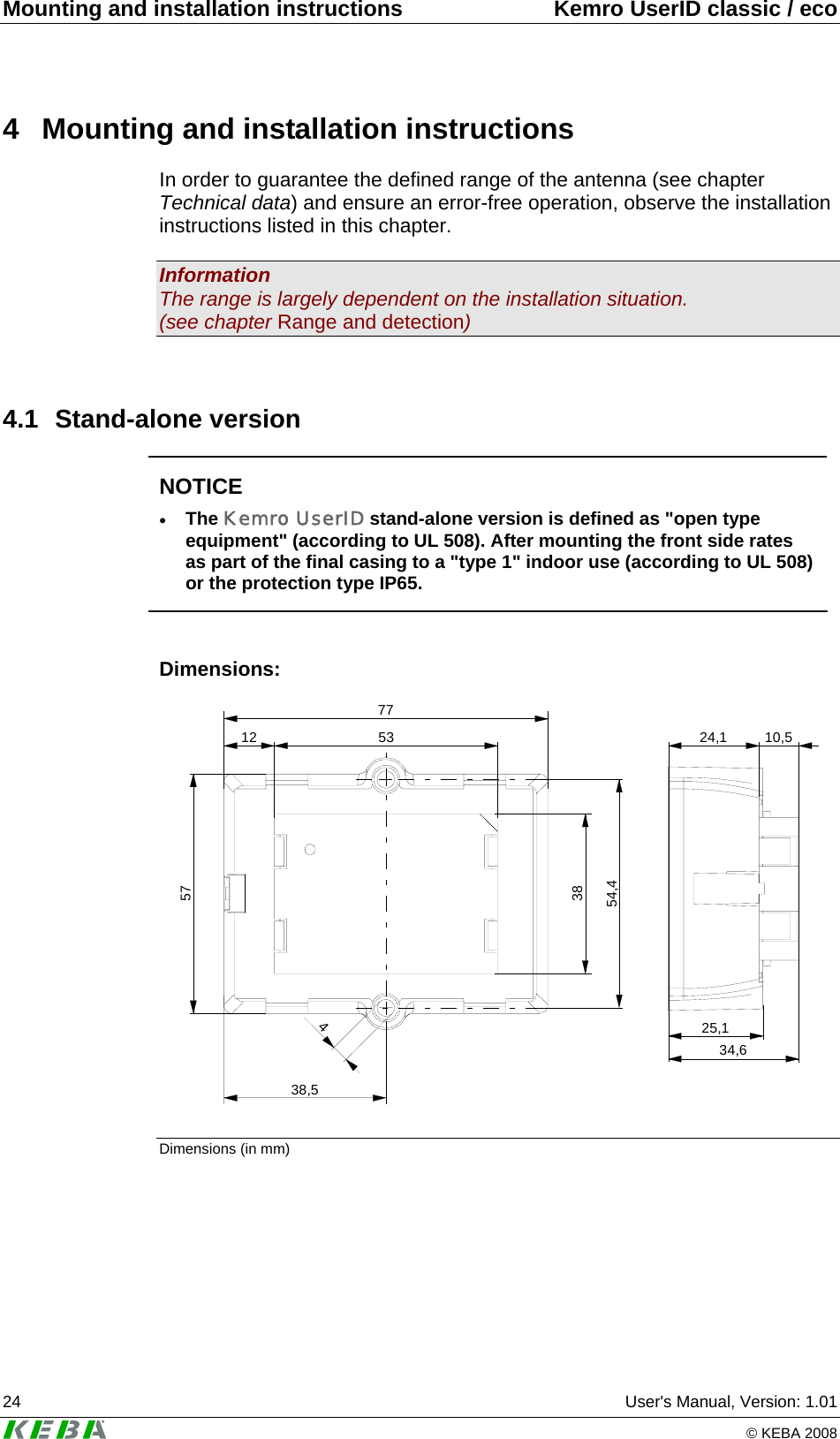 Mounting and installation instructions Kemro UserID classic / eco

4 Mounting and installation instructions

In order to guarantee the defined range of the antenna (see chapter Technical data) and ensure an error-free operation, observe the installation instructions listed in this chapter.

Information
The range is largely dependent on the installation situation.
(see chapter Range and detection)

4.1 Stand-alone version

NOTICE

• The Kemro UserID stand-alone version is defined as "open type equipment" (according to UL 508). After mounting the front side rates as part of the final casing to a "type 1" indoor use (according to UL 508) or the protection type IP65.

Dimensions:

77
12
53
57
38
54,4
4
38,5
24,1
10,5
25,1
34,6

Dimensions (in mm)

24 User's Manual, Version: 1.01

KEBA © KEBA 2008