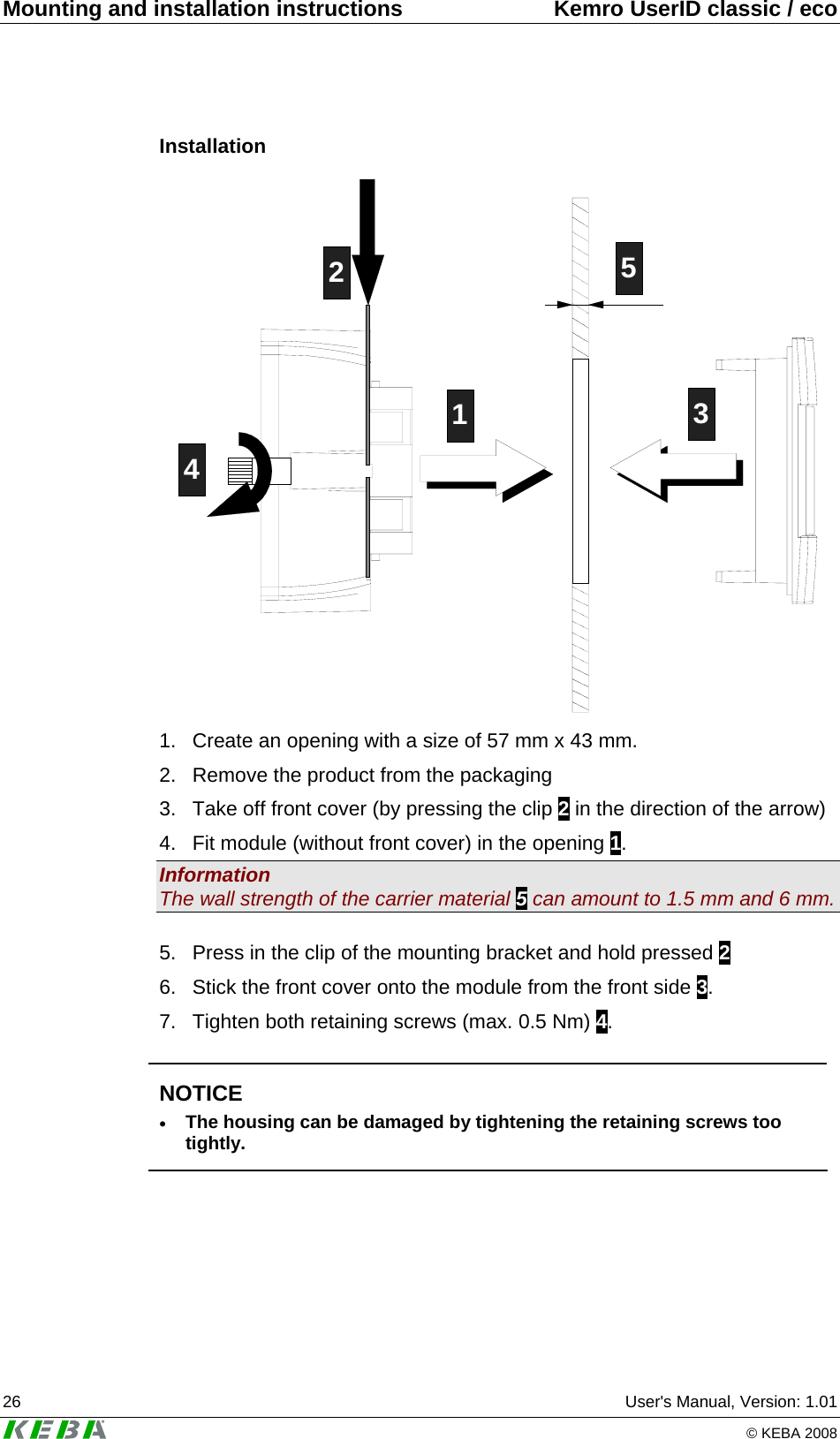 Mounting and installation instructions Kemro UserID classic / eco

Installation

2

5

1

3

4

1. Create an opening with a size of 57 mm x 43 mm.
2. Remove the product from the packaging
3. Take off front cover (by pressing the clip 2 in the direction of the arrow)
4. Fit module (without front cover) in the opening 1.

Information
The wall strength of the carrier material 5 can amount to 1.5 mm and 6 mm.

5. Press in the clip of the mounting bracket and hold pressed 2
6. Stick the front cover onto the module from the front side 3.
7. Tighten both retaining screws (max. 0.5 Nm) 4.

NOTICE
• The housing can be damaged by tightening the retaining screws too tightly.

26 User's Manual, Version: 1.01

KEBA © KEBA 2008