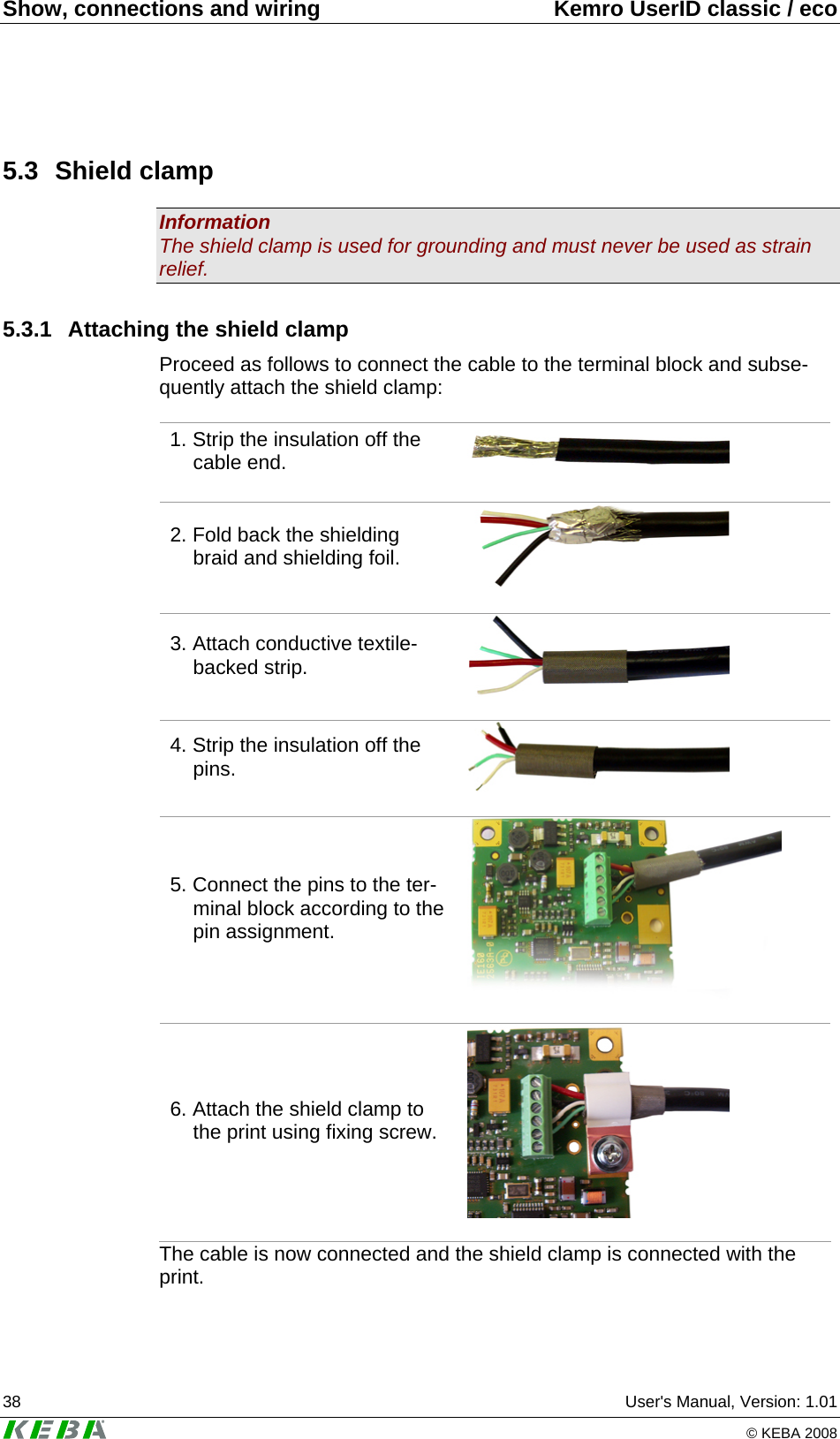 Show, connections and wiring

Kemro UserID classic / eco

5.3 Shield clamp

Information
The shield clamp is used for grounding and must never be used as strain relief.

5.3.1 Attaching the shield clamp

Proceed as follows to connect the cable to the terminal block and subsequently attach the shield clamp:

1. Strip the insulation off the cable end.

2. Fold back the shielding braid and shielding foil.

3. Attach conductive textile-backed strip.

4. Strip the insulation off the pins.

5. Connect the pins to the terminal block according to the pin assignment.

6. Attach the shield clamp to the print using fixing screw.

The cable is now connected and the shield clamp is connected with the print.

38

User's Manual, Version: 1.01

KEBA

© KEBA 2008