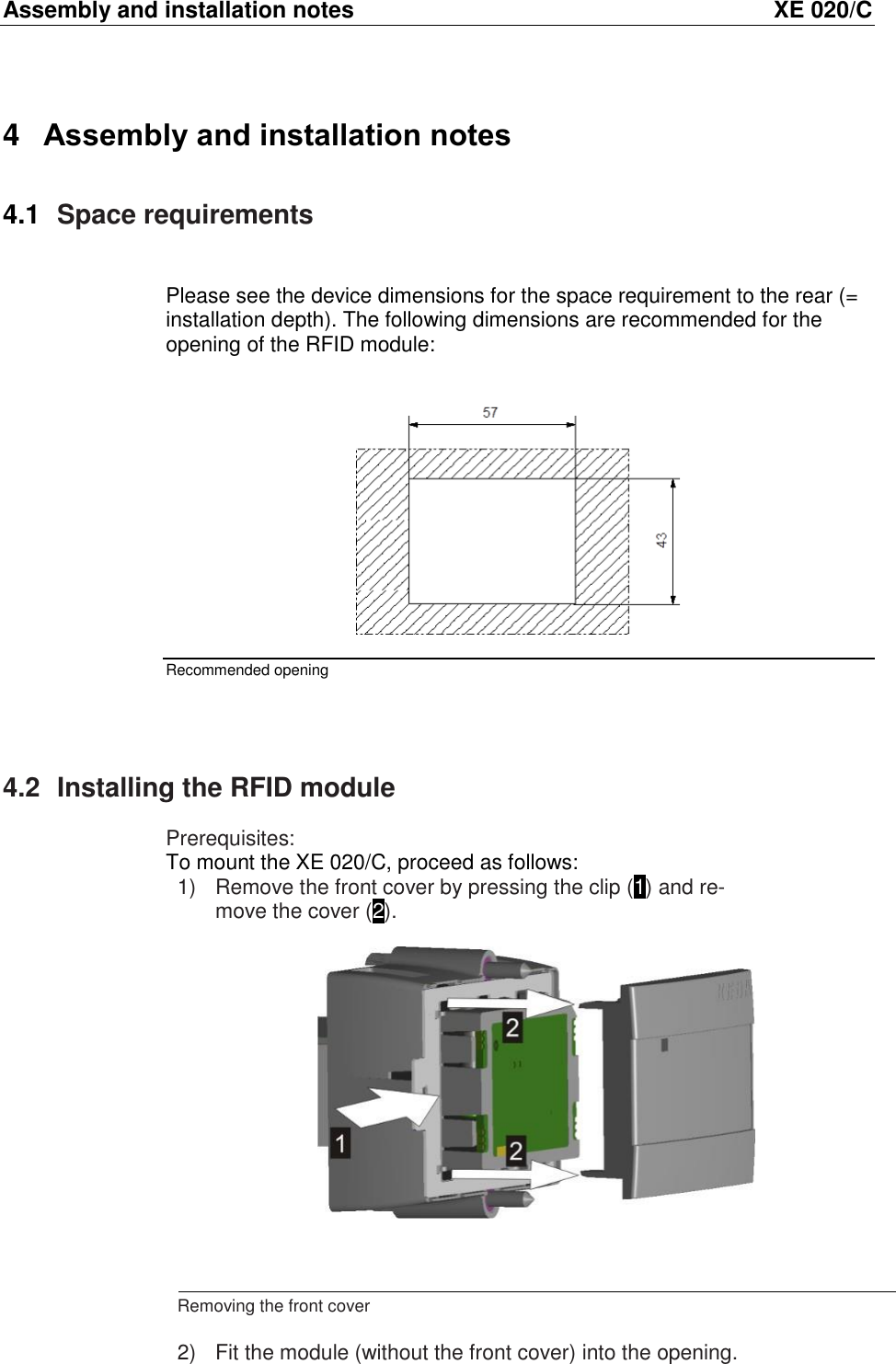 Assembly and installation notes XE 020/C

4 Assembly and installation notes

4.1 Space requirements

Please see the device dimensions for the space requirement to the rear (= installation depth). The following dimensions are recommended for the opening of the RFID module:

57

43

Recommended opening

4.2 Installing the RFID module

Prerequisites:
To mount the XE 020/C, proceed as follows:
1) Remove the front cover by pressing the clip (1) and remove the cover (2).

2

1

2

Removing the front cover

2) Fit the module (without the front cover) into the opening.