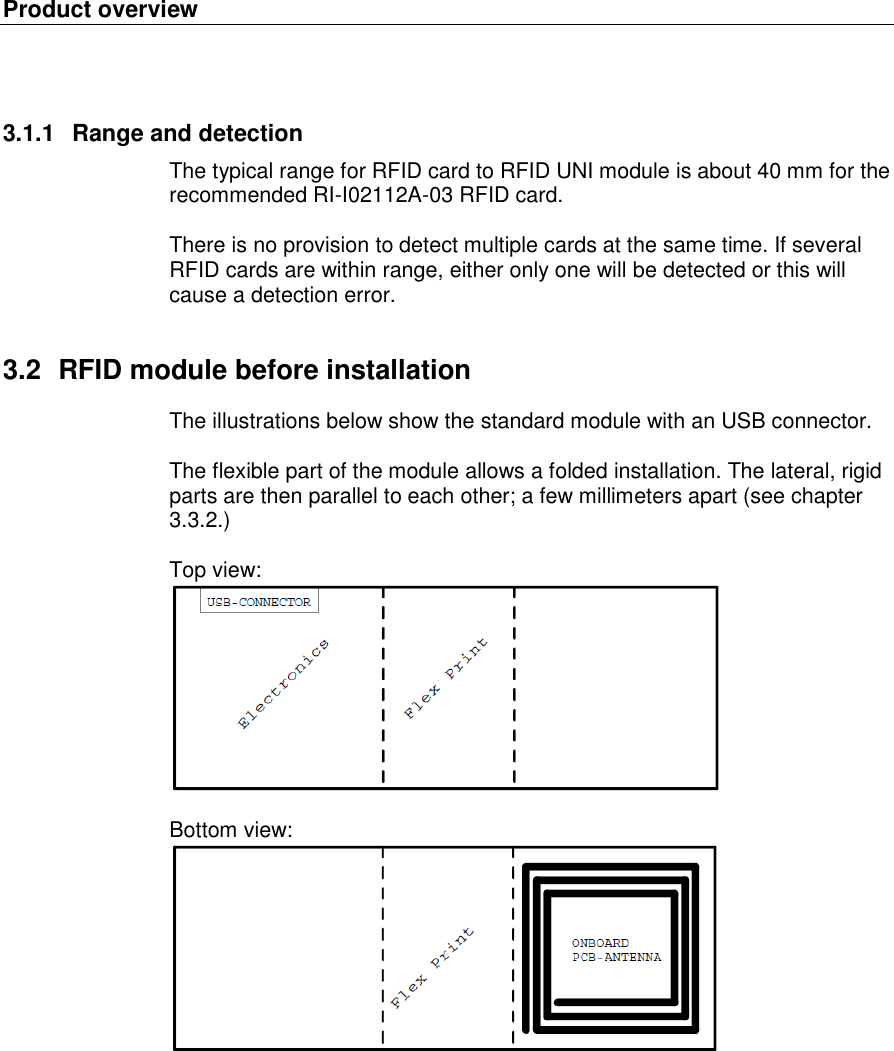 Product overview

3.1.1 Range and detection

The typical range for RFID card to RFID UNI module is about 40 mm for the recommended RI-I02112A-03 RFID card.

There is no provision to detect multiple cards at the same time. If several RFID cards are within range, either only one will be detected or this will cause a detection error.

3.2 RFID module before installation

The illustrations below show the standard module with an USB connector.

The flexible part of the module allows a folded installation. The lateral, rigid parts are then parallel to each other; a few millimeters apart (see chapter 3.3.2.)

Top view:

USB-CONNECTOR

Electronics

Flex Print

Bottom view:

Flex Print

ONBOARD
PCB-ANTENNA