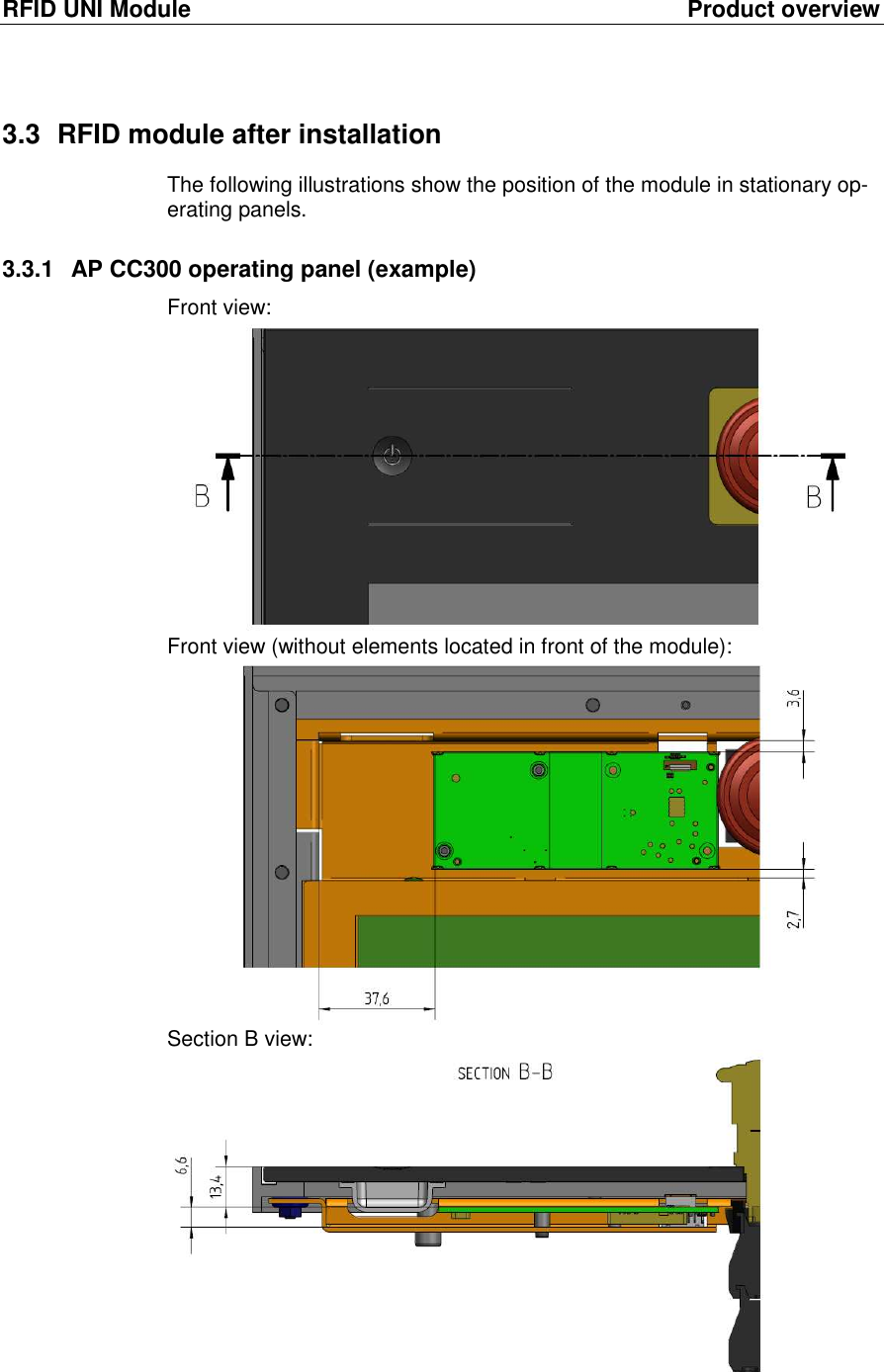 RFID UNI Module Product overview

3.3 RFID module after installation

The following illustrations show the position of the module in stationary operating panels.

3.3.1 AP CC300 operating panel (example)

Front view:

B B

Front view (without elements located in front of the module):

3,6

2,7

37,6

Section B view:

SECTION B-B

6,6

13,4