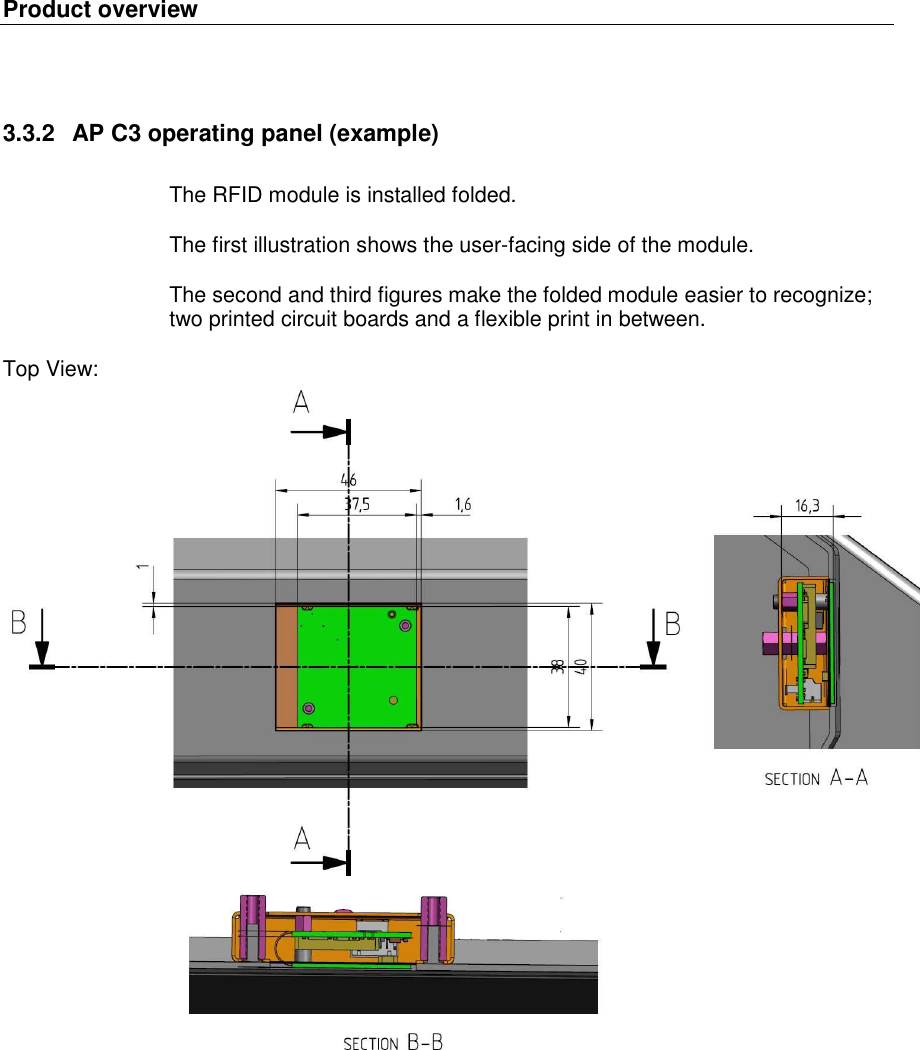 Product overview

3.3.2 AP C3 operating panel (example)

The RFID module is installed folded.

The first illustration shows the user-facing side of the module.

The second and third figures make the folded module easier to recognize; two printed circuit boards and a flexible print in between.

Top View:

A

46

37,5

1,6

1

B

B

38

40

A

16,3

SECTION A-A

SECTION B-B