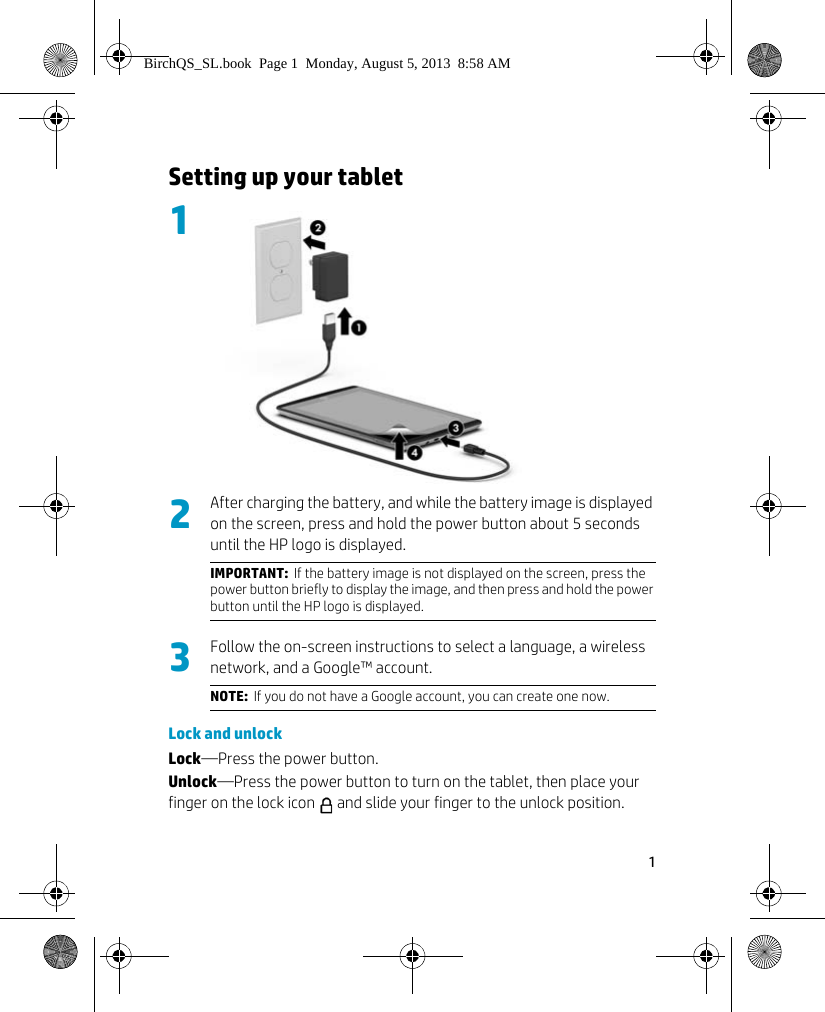 BirchQS_SL.book Page 1 Monday, August 5, 2013 8:58 AM

Setting up your tablet

1

2

1

3

4

2 After charging the battery, and while the battery image is displayed on the screen, press and hold the power button about 5 seconds until the HP logo is displayed.

IMPORTANT: If the battery image is not displayed on the screen, press the power button briefly to display the image, and then press and hold the power button until the HP logo is displayed.

3 Follow the on-screen instructions to select a language, a wireless network, and a Google™ account.

NOTE: If you do not have a Google account, you can create one now.

Lock and unlock

Lock—Press the power button.

Unlock—Press the power button to turn on the tablet, then place your finger on the lock icon and slide your finger to the unlock position.

1