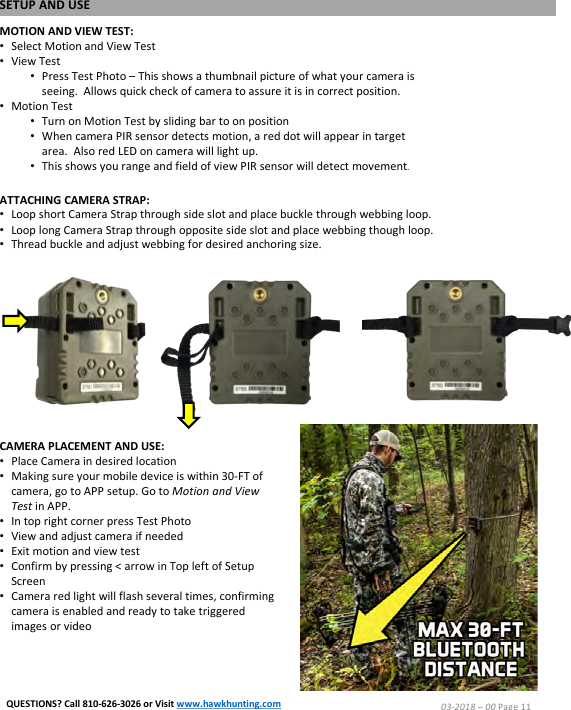 SETUP AND USE

MOTION AND VIEW TEST:
• Select Motion and View Test
• View Test
 • Press Test Photo – This shows a thumbnail picture of what your camera is seeing. Allows quick check of camera to assure it is in correct position.
• Motion Test
 • Turn on Motion Test by sliding bar to on position
 • When camera PIR sensor detects motion, a red dot will appear in target area. Also red LED on camera will light up.
 • This shows you range and field of view PIR sensor will detect movement.

ATTACHING CAMERA STRAP:
• Loop short Camera Strap through side slot and place buckle through webbing loop.
• Loop long Camera Strap through opposite side slot and place webbing though loop.
• Thread buckle and adjust webbing for desired anchoring size.

3750
3750
3750

CAMERA PLACEMENT AND USE:
• Place Camera in desired location
• Making sure your mobile device is within 30-FT of camera, go to APP setup. Go to Motion and View Test in APP.
• In top right corner press Test Photo
• View and adjust camera if needed
• Exit motion and view test
• Confirm by pressing < arrow in Top left of Setup Screen
• Camera red light will flash several times, confirming camera is enabled and ready to take triggered images or video

MAX 30-FT BLUETOOTH DISTANCE

QUESTIONS? Call 810-626-3026 or Visit www.hawkhunting.com

03-2018 – 00 Page 11