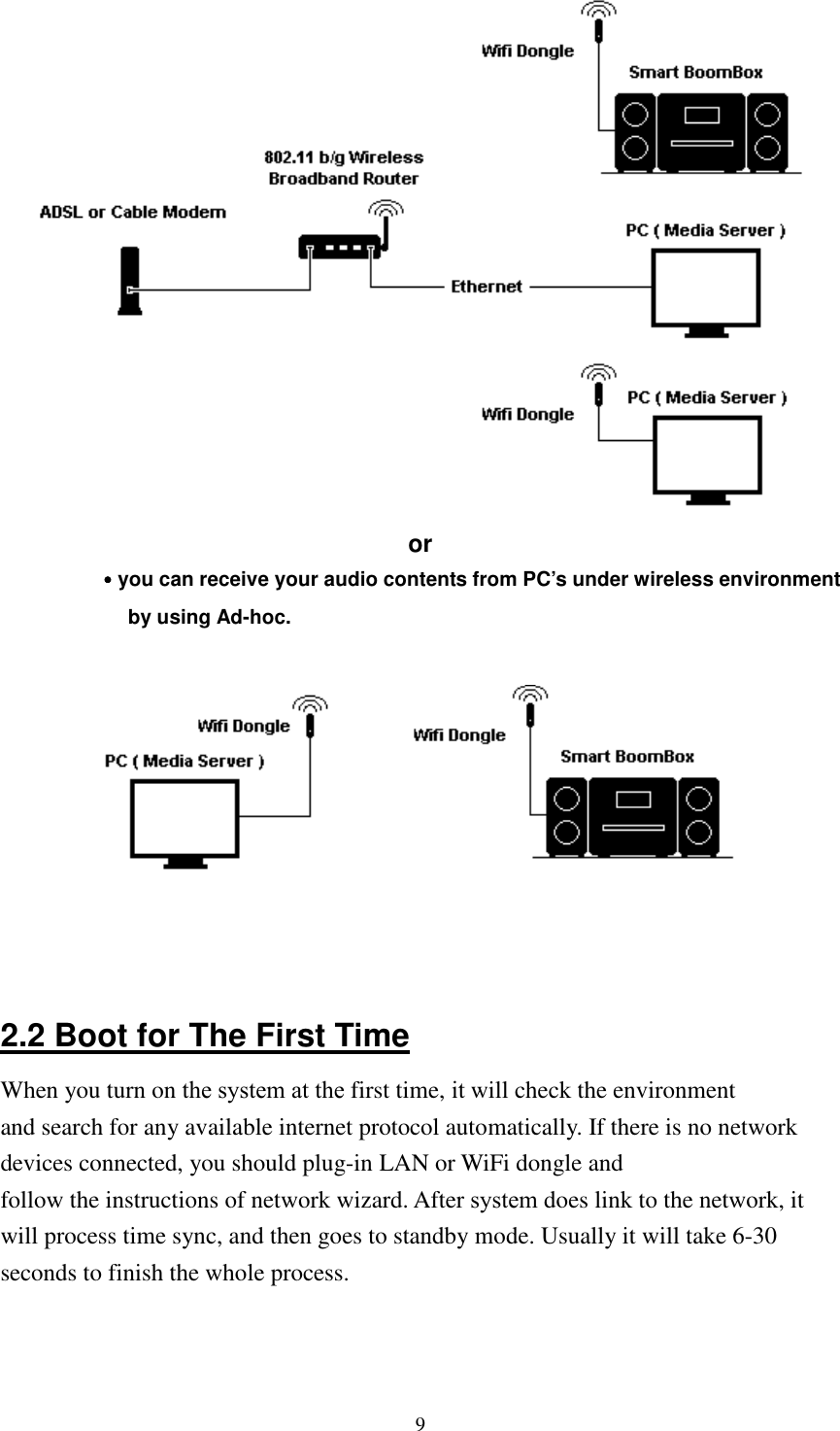 Wifi Dongle

Smart BoomBox

802.11 b/g Wireless Broadband Router

ADSL or Cable Modem

PC ( Media Server )

Ethernet

Wifi Dongle

PC ( Media Server )

or

• you can receive your audio contents from PC's under wireless environment by using Ad-hoc.

Wifi Dongle

PC ( Media Server )

Wifi Dongle

Smart BoomBox

2.2 Boot for The First Time

When you turn on the system at the first time, it will check the environment and search for any available internet protocol automatically. If there is no network devices connected, you should plug-in LAN or WiFi dongle and follow the instructions of network wizard. After system does link to the network, it will process time sync, and then goes to standby mode. Usually it will take 6-30 seconds to finish the whole process.

9