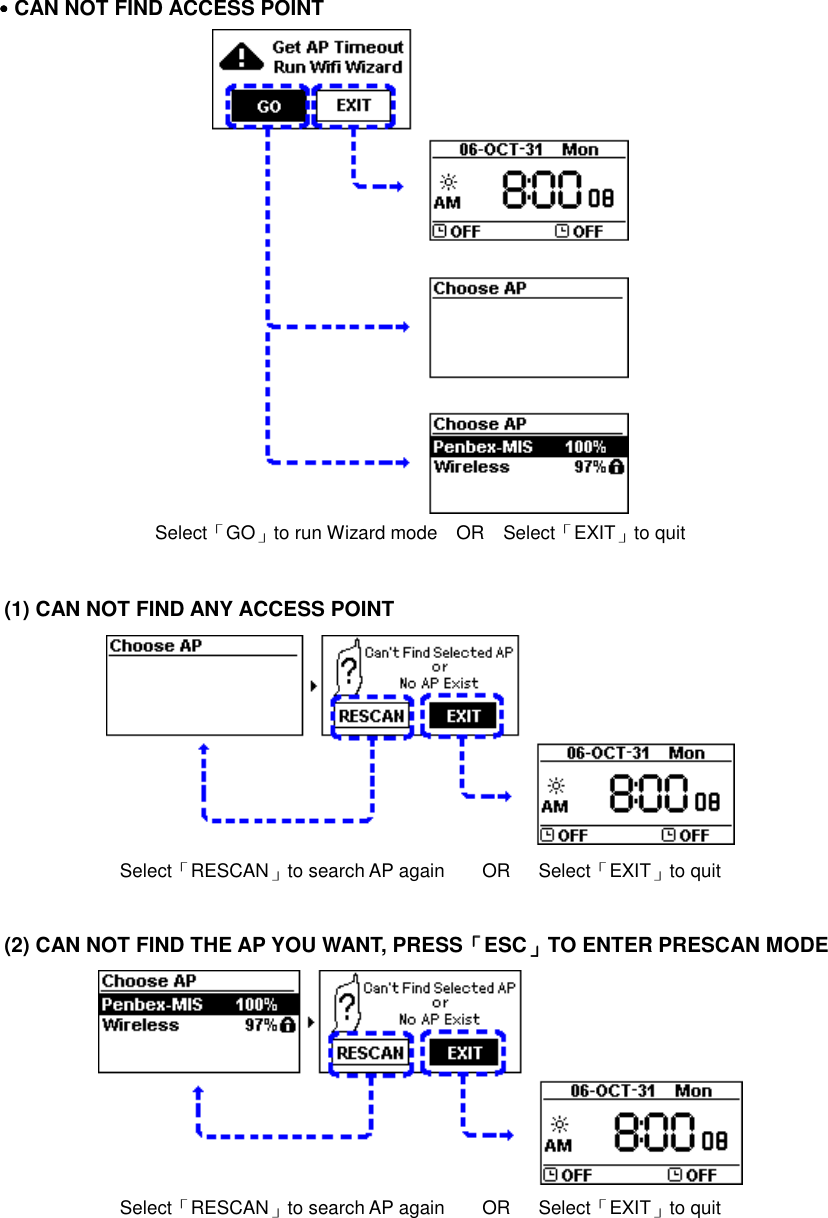 • CAN NOT FIND ACCESS POINT

Get AP Timeout
Run Wifi Wizard

GO EXIT

06-OCT-31 Mon
AM 8:00 08
OFF OFF

Choose AP

Choose AP
Penbex-MIS 100%
Wireless 97%

Select「GO」to run Wizard mode OR Select「EXIT」to quit

(1) CAN NOT FIND ANY ACCESS POINT

Choose AP

Can't Find Selected AP
or
No AP Exist

RESCAN EXIT

06-OCT-31 Mon
AM 8:00 08
OFF OFF

Select「RESCAN」to search AP again OR Select「EXIT」to quit

(2) CAN NOT FIND THE AP YOU WANT, PRESS「ESC」TO ENTER PRESCAN MODE

Choose AP
Penbex-MIS 100%
Wireless 97%

Can't Find Selected AP
or
No AP Exist

RESCAN EXIT

06-OCT-31 Mon
AM 8:00 08
OFF OFF

Select「RESCAN」to search AP again OR Select「EXIT」to quit