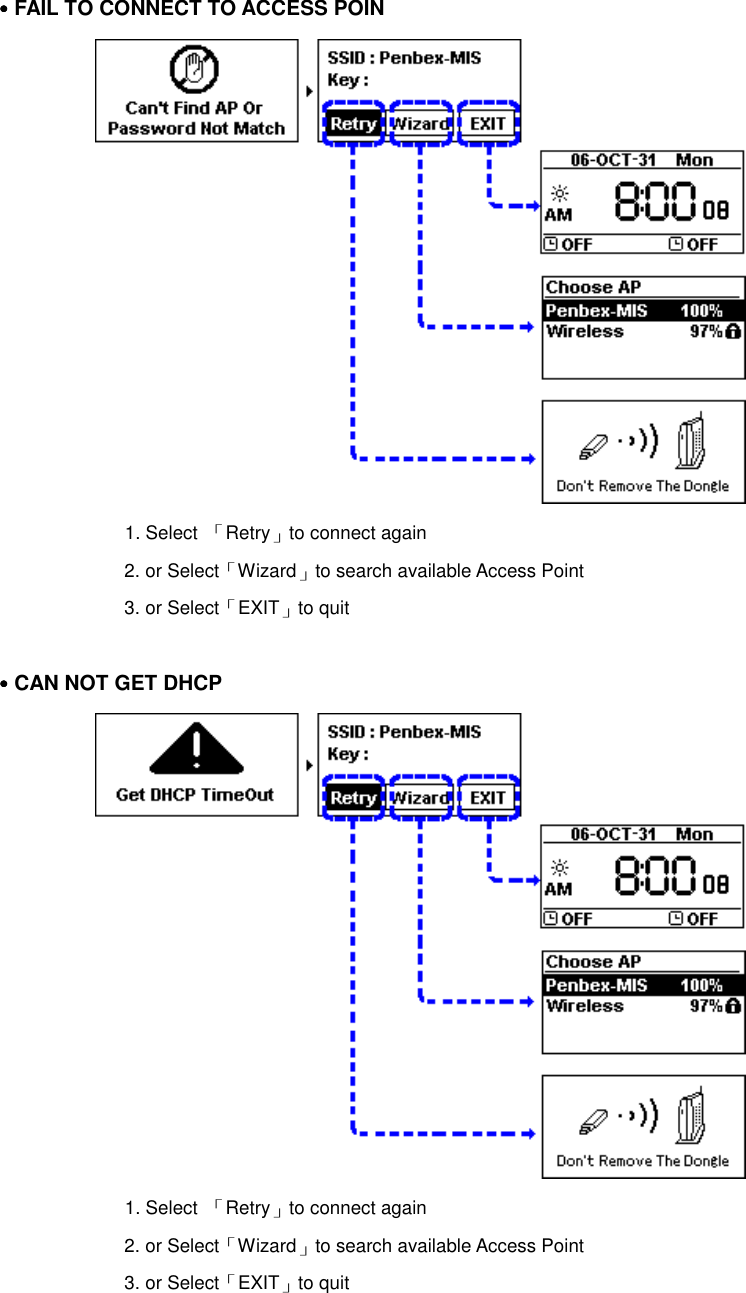 • FAIL TO CONNECT TO ACCESS POIN

Can't Find AP Or Password Not Match

SSID : Penbex-MIS
Key :

Retry Wizard EXIT

06-OCT-31 Mon
AM 8:00 08
OFF OFF

Choose AP
Penbex-MIS 100%
Wireless 97%

Don't Remove The Dongle

1. Select 「Retry」to connect again

2. or Select「Wizard」to search available Access Point

3. or Select「EXIT」to quit

• CAN NOT GET DHCP

Get DHCP TimeOut

SSID : Penbex-MIS
Key :

Retry Wizard EXIT

06-OCT-31 Mon
AM 8:00 08
OFF OFF

Choose AP
Penbex-MIS 100%
Wireless 97%

Don't Remove The Dongle

1. Select 「Retry」to connect again

2. or Select「Wizard」to search available Access Point

3. or Select「EXIT」to quit