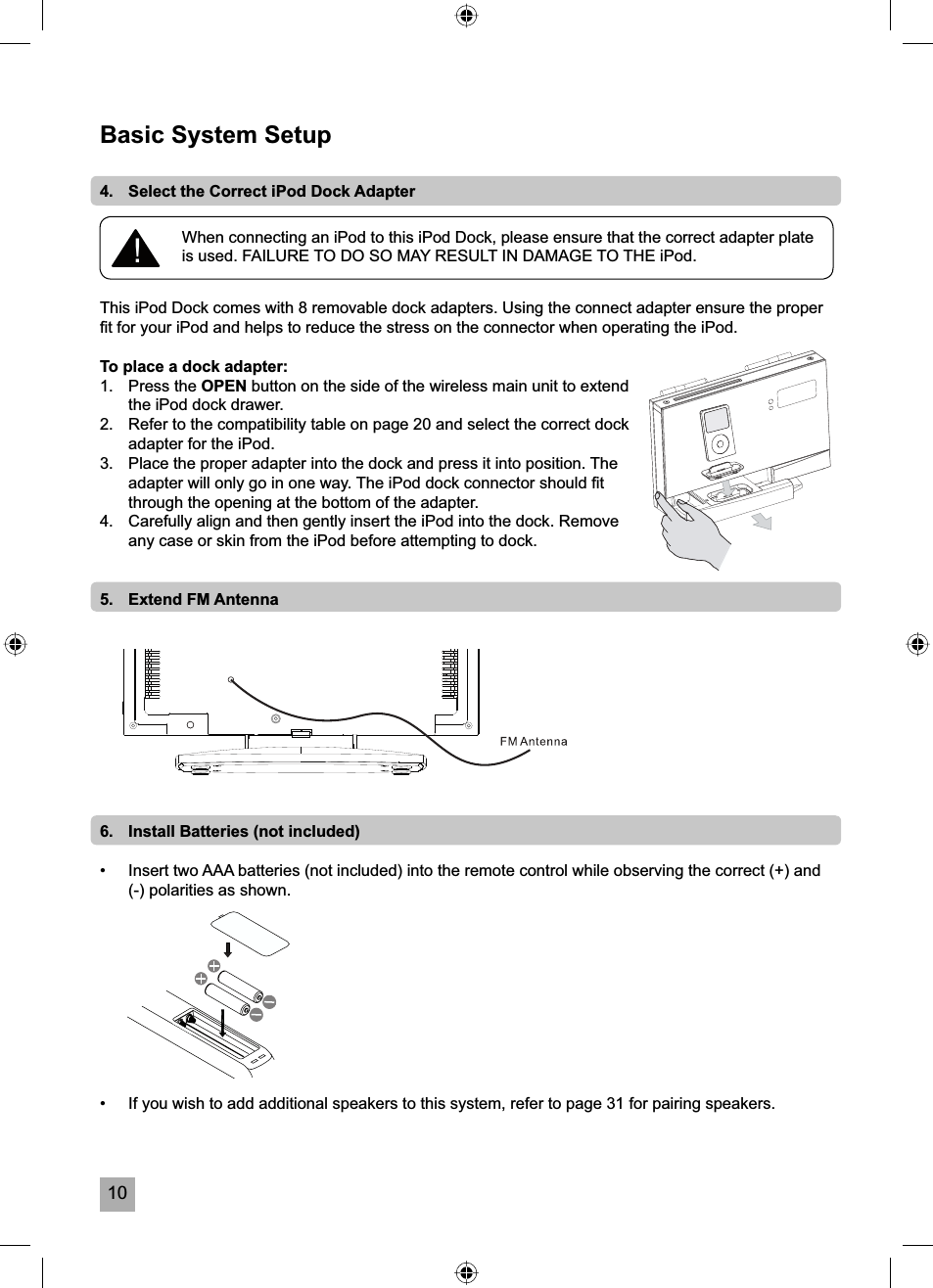 Basic System Setup

4. Select the Correct iPod Dock Adapter

When connecting an iPod to this iPod Dock, please ensure that the correct adapter plate is used. FAILURE TO DO SO MAY RESULT IN DAMAGE TO THE iPod.

This iPod Dock comes with 8 removable dock adapters. Using the connect adapter ensure the proper fit for your iPod and helps to reduce the stress on the connector when operating the iPod.

To place a dock adapter:
1. Press the OPEN button on the side of the wireless main unit to extend the iPod dock drawer.
2. Refer to the compatibility table on page 20 and select the correct dock adapter for the iPod.
3. Place the proper adapter into the dock and press it into position. The adapter will only go in one way. The iPod dock connector should fit through the opening at the bottom of the adapter.
4. Carefully align and then gently insert the iPod into the dock. Remove any case or skin from the iPod before attempting to dock.

5. Extend FM Antenna

FM Antenna

6. Install Batteries (not included)

• Insert two AAA batteries (not included) into the remote control while observing the correct (+) and (-) polarities as shown.

• If you wish to add additional speakers to this system, refer to page 31 for pairing speakers.

10