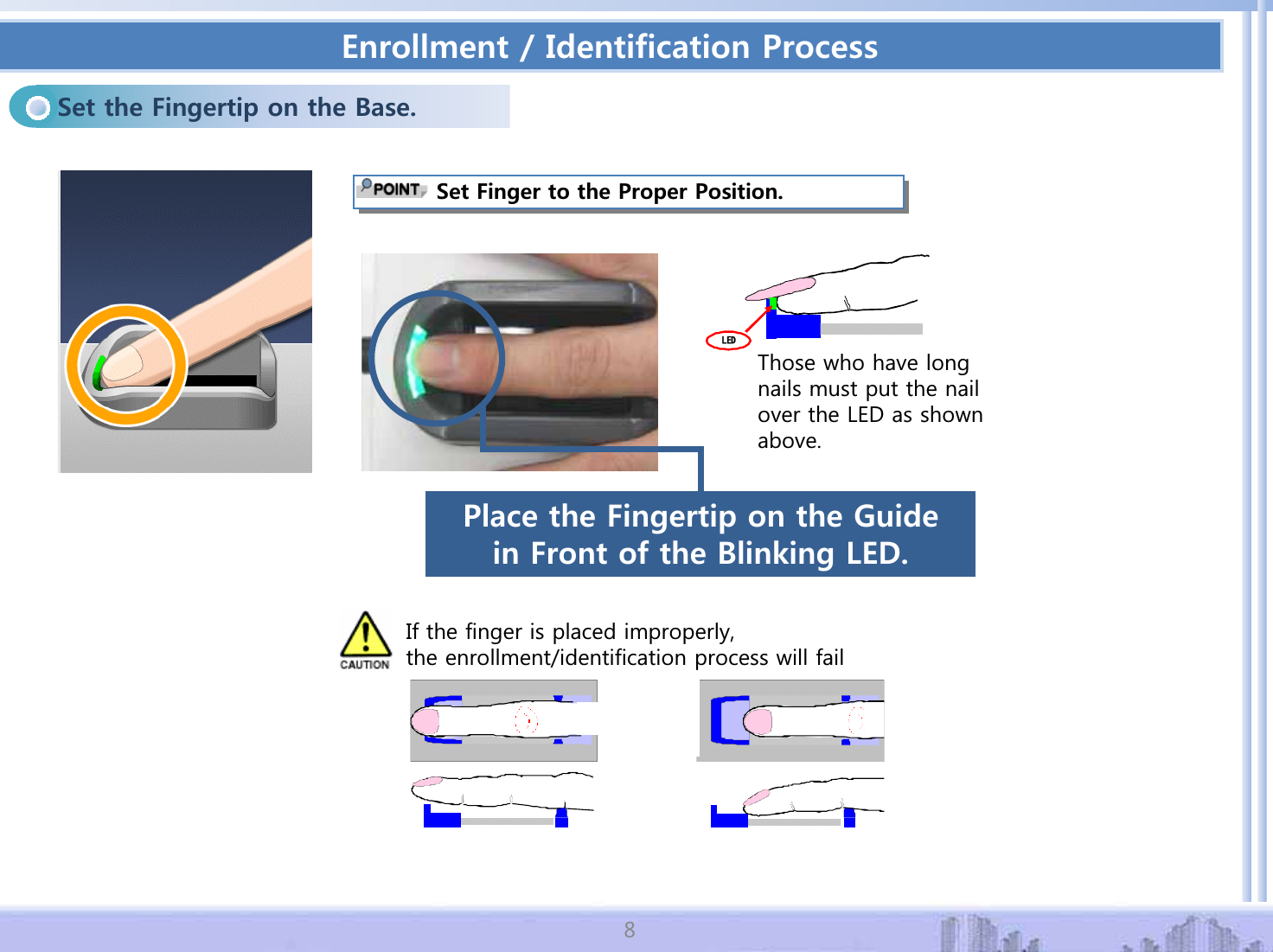 Enrollment / Identification Process

Set the Fingertip on the Base.

POINT Set Finger to the Proper Position.

LED

Those who have long nails must put the nail over the LED as shown above.

Place the Fingertip on the Guide in Front of the Blinking LED.

CAUTION

If the finger is placed improperly, the enrollment/identification process will fail

8