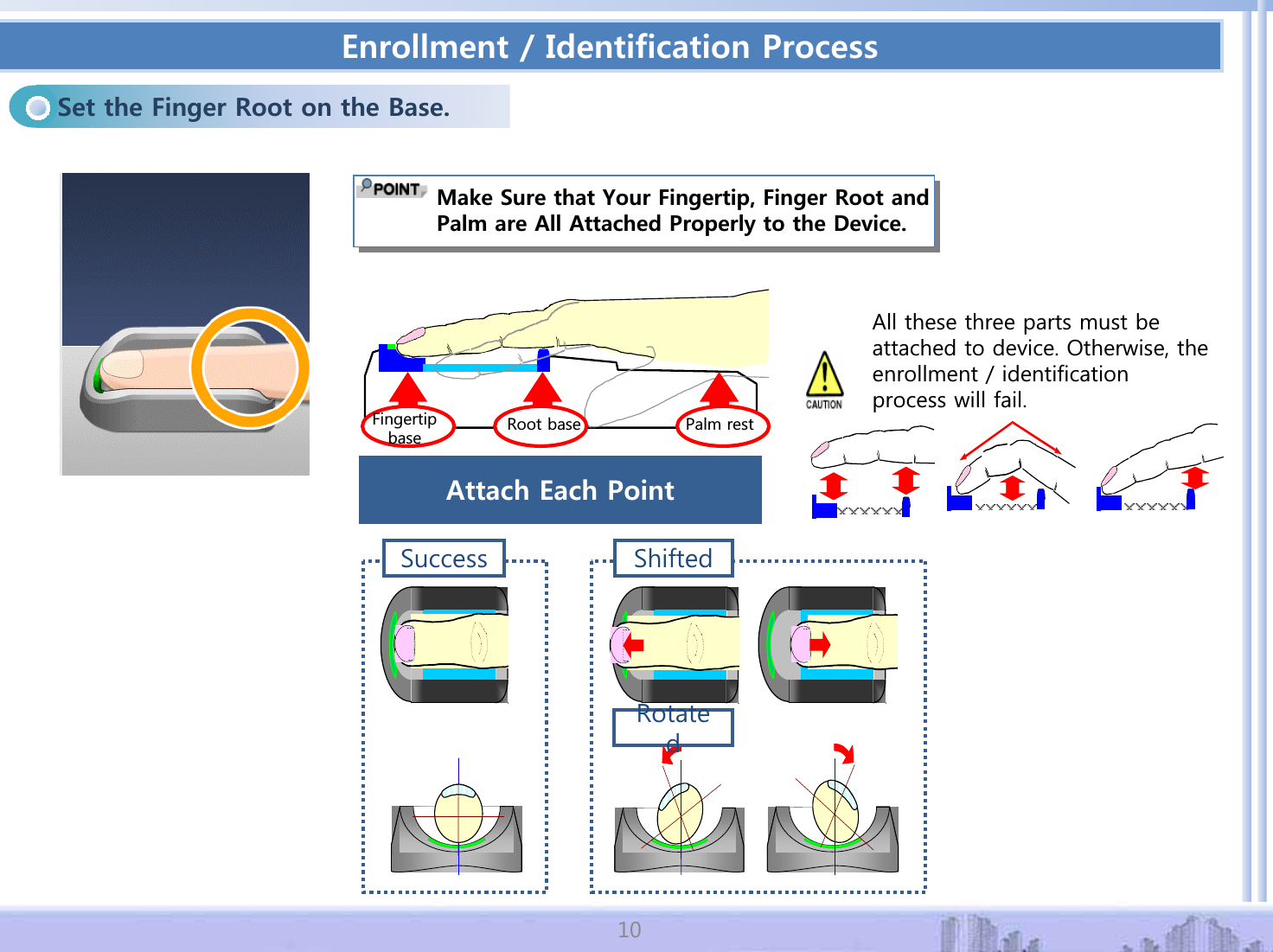 Enrollment / Identification Process

Set the Finger Root on the Base.

POINT Make Sure that Your Fingertip, Finger Root and Palm are All Attached Properly to the Device.

Fingertip base

Root base

Palm rest

Attach Each Point

CAUTION

All these three parts must be attached to device. Otherwise, the enrollment / identification process will fail.

Success

Shifted

Rotated

10