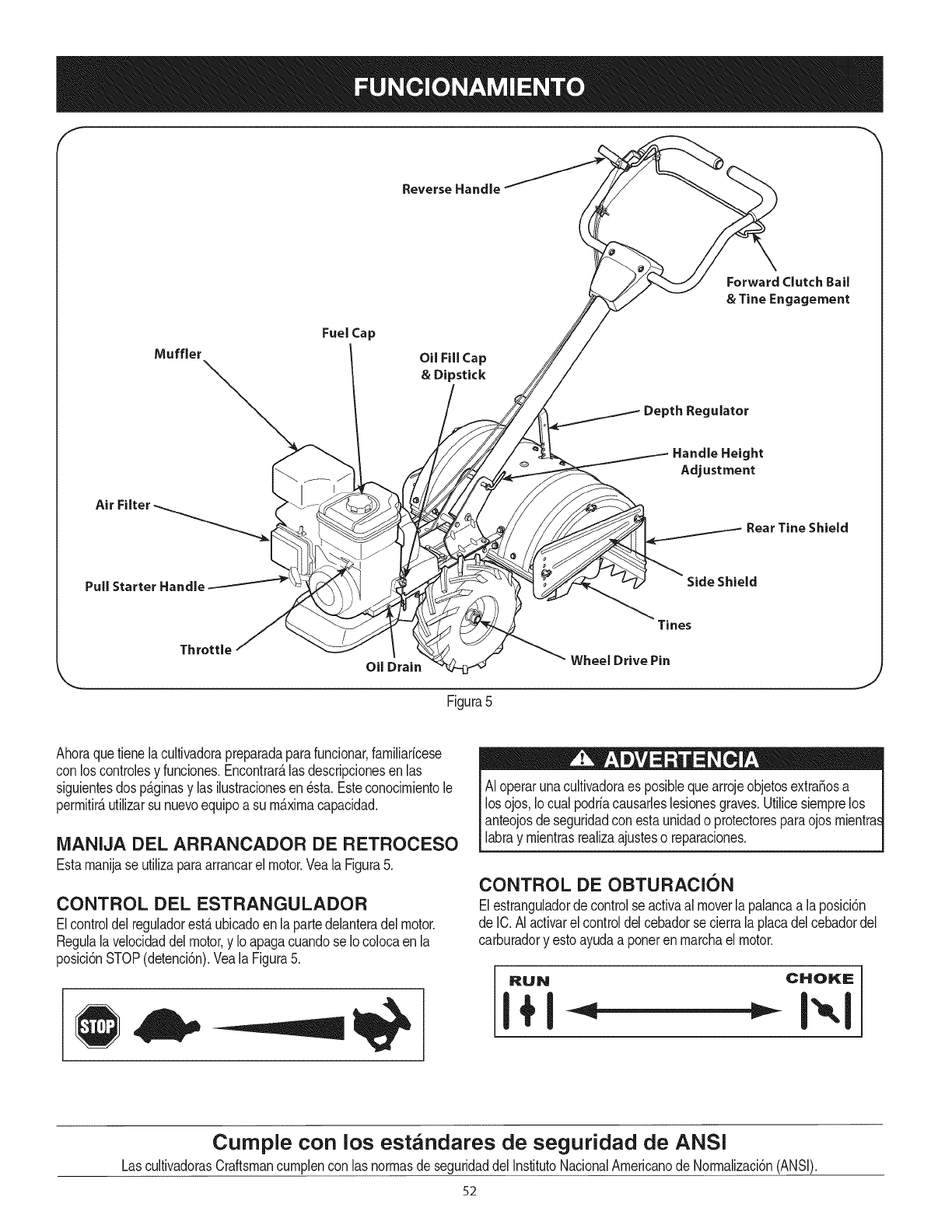 FUNCIONAMIENTO

Reverse Handle

Forward Clutch Bail & Tine Engagement

Fuel Cap

Muffler

Oil Fill Cap & Dipstick

Depth Regulator

Handle Height Adjustment

Air Filter

Rear Tine Shield

Pull Starter Handle

Side Shield

Tines

Throttle

Oil Drain

Wheel Drive Pin

Figura 5

Ahora que tiene la cultivadora preparada para funcionar, familiarícese con los controles y funciones. Encontrará las descripciones en las siguientes dos páginas y las ilustraciones en ésta. Este conocimiento le permitirá utilizar su nuevo equipo a su máxima capacidad.

MANIJA DEL ARRANCADOR DE RETROCESO
Esta manija se utiliza para arrancar el motor. Vea la Figura 5.

CONTROL DEL ESTRANGULADOR
El control del regulador está ubicado en la parte delantera del motor. Regula la velocidad del motor, y lo apaga cuando se lo coloca en la posición STOP (detención). Vea la Figura 5.

STOP

ADVERTENCIA
Al operar una cultivadora es posible que arroje objetos extraños a los ojos, lo cual podría causarles lesiones graves. Utilice siempre los anteojos de seguridad con esta unidad o protectores para ojos mientras labra y mientras realiza ajustes o reparaciones.

CONTROL DE OBTURACIÓN
El estrangulador de control se activa al mover la palanca a la posición de IC. Al activar el control del cebador se cierra la placa del cebador del carburador y esto ayuda a poner en marcha el motor.

RUN CHOKE

Cumple con los estándares de seguridad de ANSI
Las cultivadoras Craftsman cumplen con las normas de seguridad del Instituto Nacional Americano de Normalización (ANSI).

52