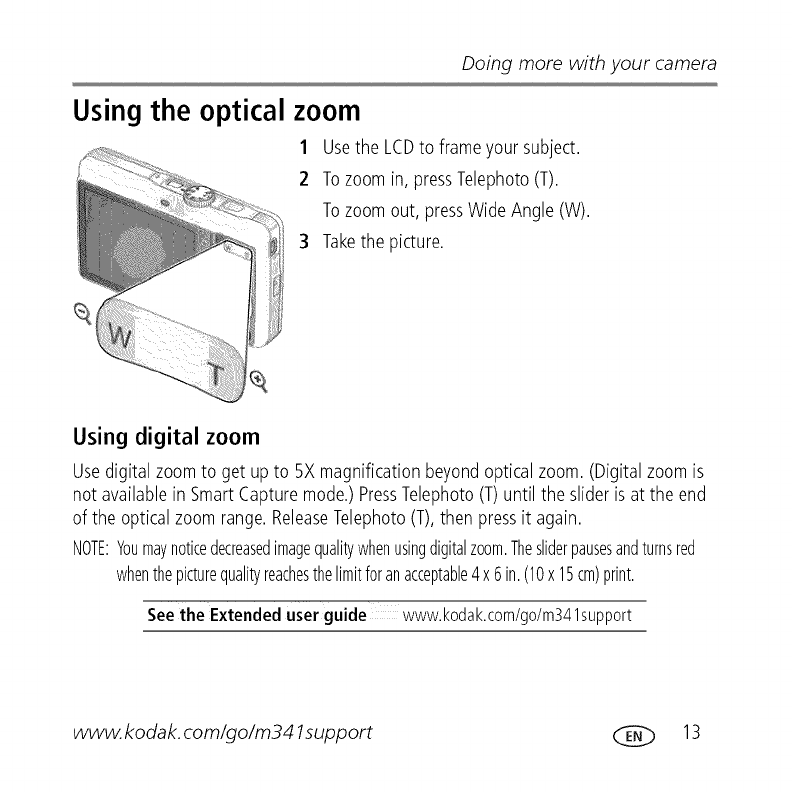 Doing more with your camera

Using the optical zoom

1 Use the LCD to frame your subject.

2 To zoom in, press Telephoto (T).
To zoom out, press Wide Angle (W).

3 Take the picture.

W

T

Using digital zoom

Use digital zoom to get up to 5X magnification beyond optical zoom. (Digital zoom is not available in Smart Capture mode.) Press Telephoto (T) until the slider is at the end of the optical zoom range. Release Telephoto (T), then press it again.

NOTE: You may notice decreased image quality when using digital zoom. The slider pauses and turns red when the picture quality reaches the limit for an acceptable 4 x 6 in. (10 x 15 cm) print.

See the Extended user guide www.kodak.com/go/m341support

www.kodak.com/go/m341support

EN 13