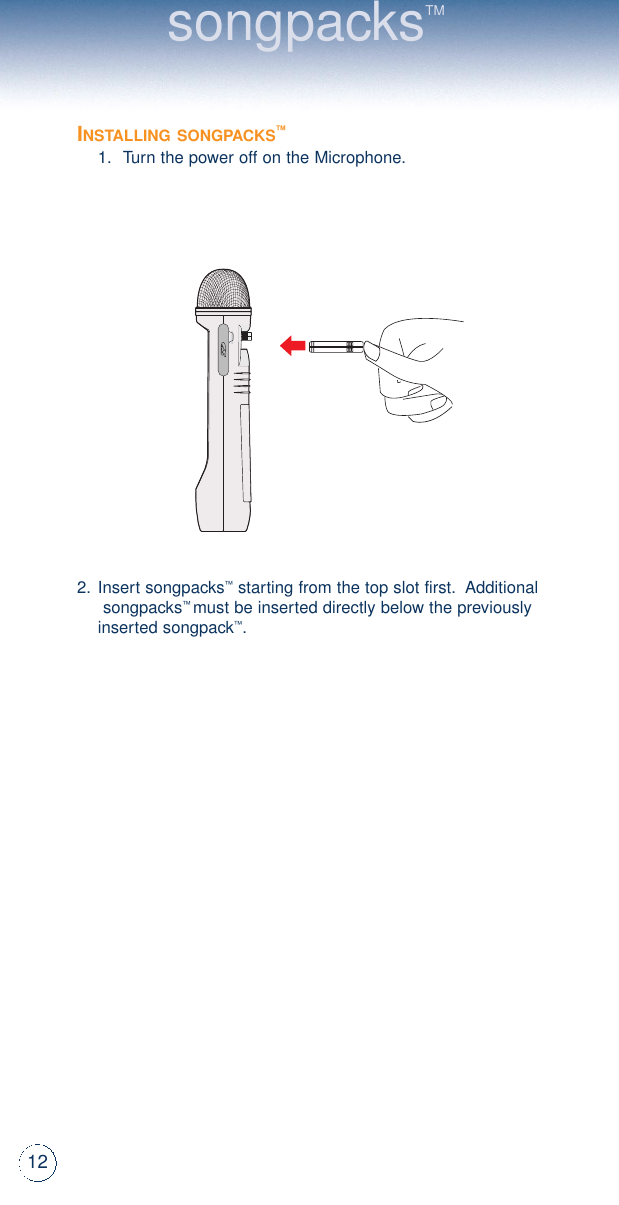 songpacks™

INSTALLING SONGPACKS™

1. Turn the power off on the Microphone.

2. Insert songpacks™ starting from the top slot first. Additional songpacks™ must be inserted directly below the previously inserted songpack™.

12