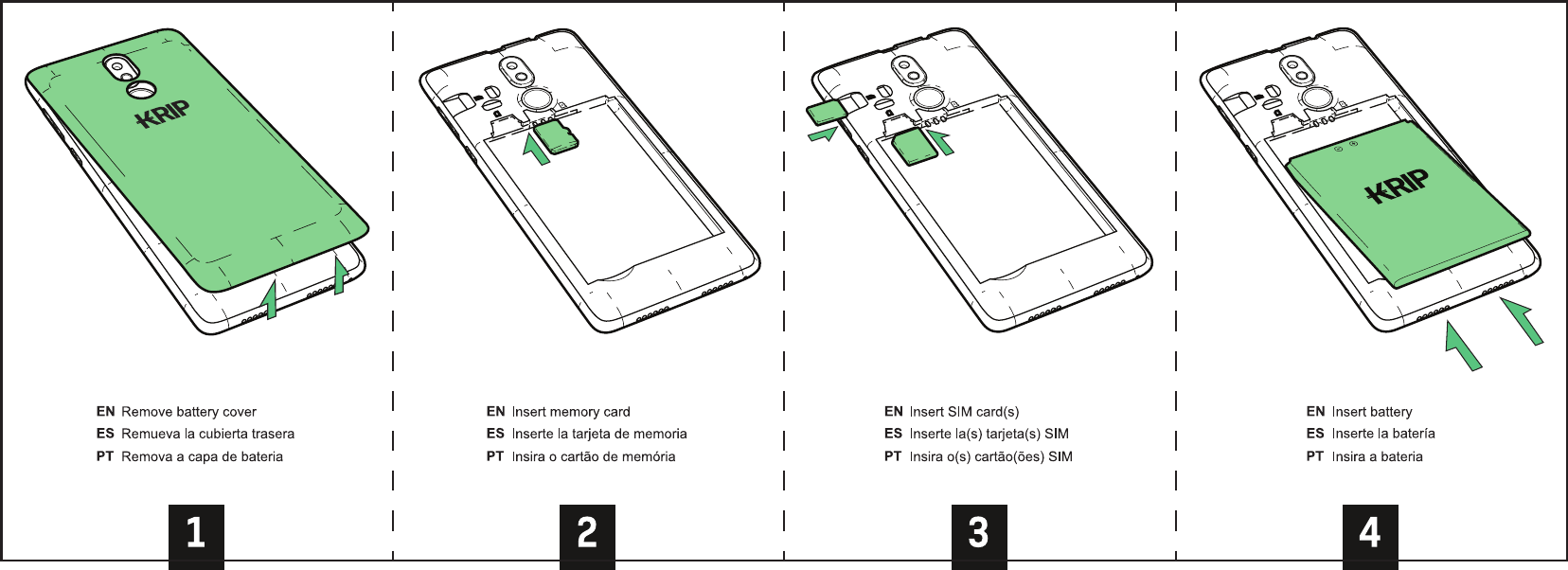 KRIP

EN Remove battery cover
ES Remueva la cubierta trasera
PT Remova a capa de bateria

1

EN Insert memory card
ES Inserte la tarjeta de memoria
PT Insira o cartão de memória

2

EN Insert SIM card(s)
ES Inserte la(s) tarjeta(s) SIM
PT Insira o(s) cartão(ões) SIM

3

KRIP

EN Insert battery
ES Inserte la batería
PT Insira a bateria

4