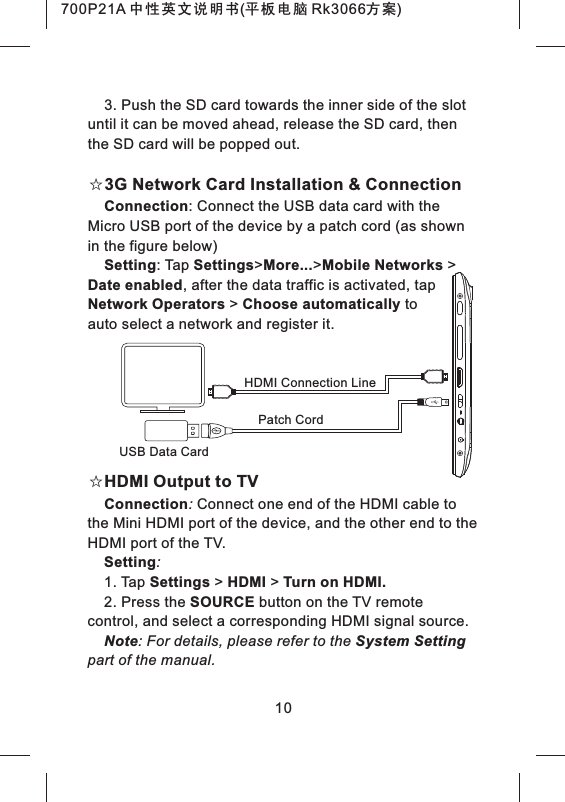 700P21A 中性英文说明书(平板电脑 Rk3066方案)

3. Push the SD card towards the inner side of the slot until it can be moved ahead, release the SD card, then the SD card will be popped out.

☆3G Network Card Installation & Connection

Connection: Connect the USB data card with the Micro USB port of the device by a patch cord (as shown in the figure below)

Setting: Tap Settings>More...>Mobile Networks > Date enabled, after the data traffic is activated, tap Network Operators > Choose automatically to auto select a network and register it.

HDMI Connection Line

Patch Cord

USB Data Card

☆HDMI Output to TV

Connection: Connect one end of the HDMI cable to the Mini HDMI port of the device, and the other end to the HDMI port of the TV.

Setting:

1. Tap Settings > HDMI > Turn on HDMI.

2. Press the SOURCE button on the TV remote control, and select a corresponding HDMI signal source.

Note: For details, please refer to the System Setting part of the manual.

10