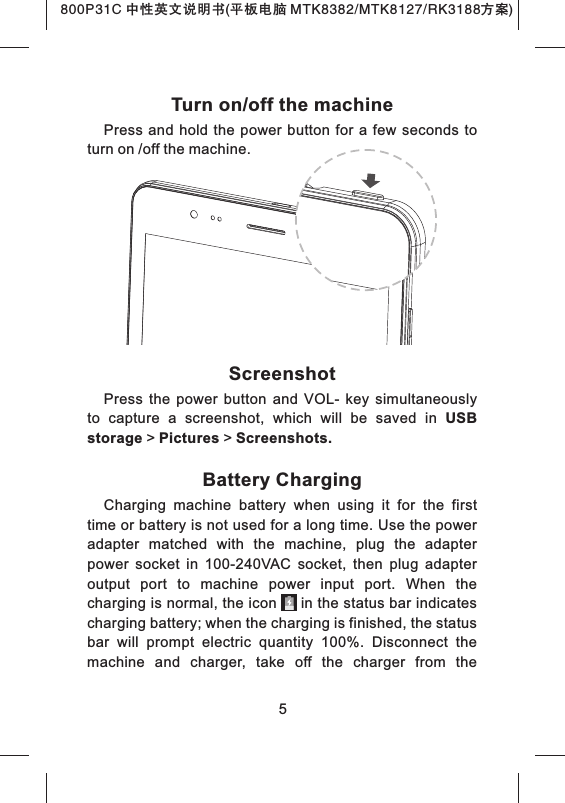 800P31C 中性英文说明书(平板电脑 MTK8382/MTK8127/RK3188方案)

Turn on/off the machine

Press and hold the power button for a few seconds to turn on /off the machine.

Screenshot

Press the power button and VOL- key simultaneously to capture a screenshot, which will be saved in USB storage > Pictures > Screenshots.

Battery Charging

Charging machine battery when using it for the first time or battery is not used for a long time. Use the power adapter matched with the machine, plug the adapter power socket in 100-240VAC socket, then plug adapter output port to machine power input port. When the charging is normal, the icon in the status bar indicates charging battery; when the charging is finished, the status bar will prompt electric quantity 100%. Disconnect the machine and charger, take off the charger from the

5