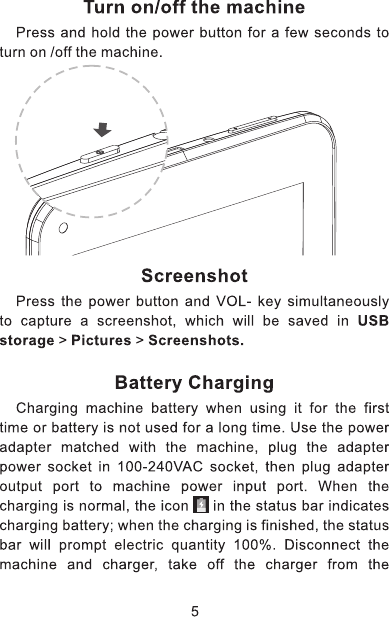 Turn on/off the machine

Press and hold the power button for a few seconds to turn on /off the machine.

Screenshot

Press the power button and VOL- key simultaneously to capture a screenshot, which will be saved in USB storage > Pictures > Screenshots.

Battery Charging

Charging machine battery when using it for the first time or battery is not used for a long time. Use the power adapter matched with the machine, plug the adapter power socket in 100-240VAC socket, then plug adapter output port to machine power input port. When the charging is normal, the icon in the status bar indicates charging battery; when the charging is finished, the status bar will prompt electric quantity 100%. Disconnect the machine and charger, take off the charger from the

5