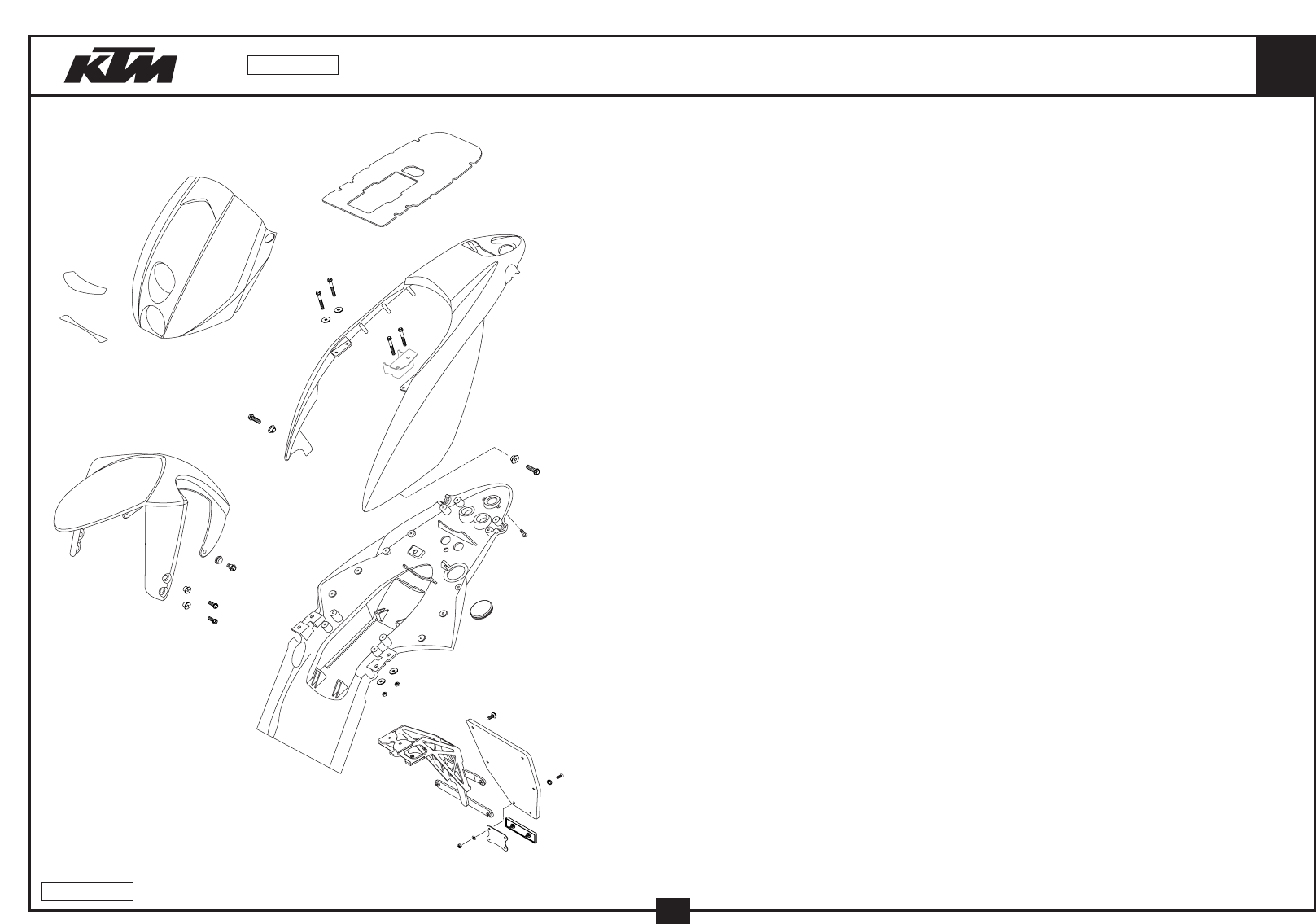 KTM